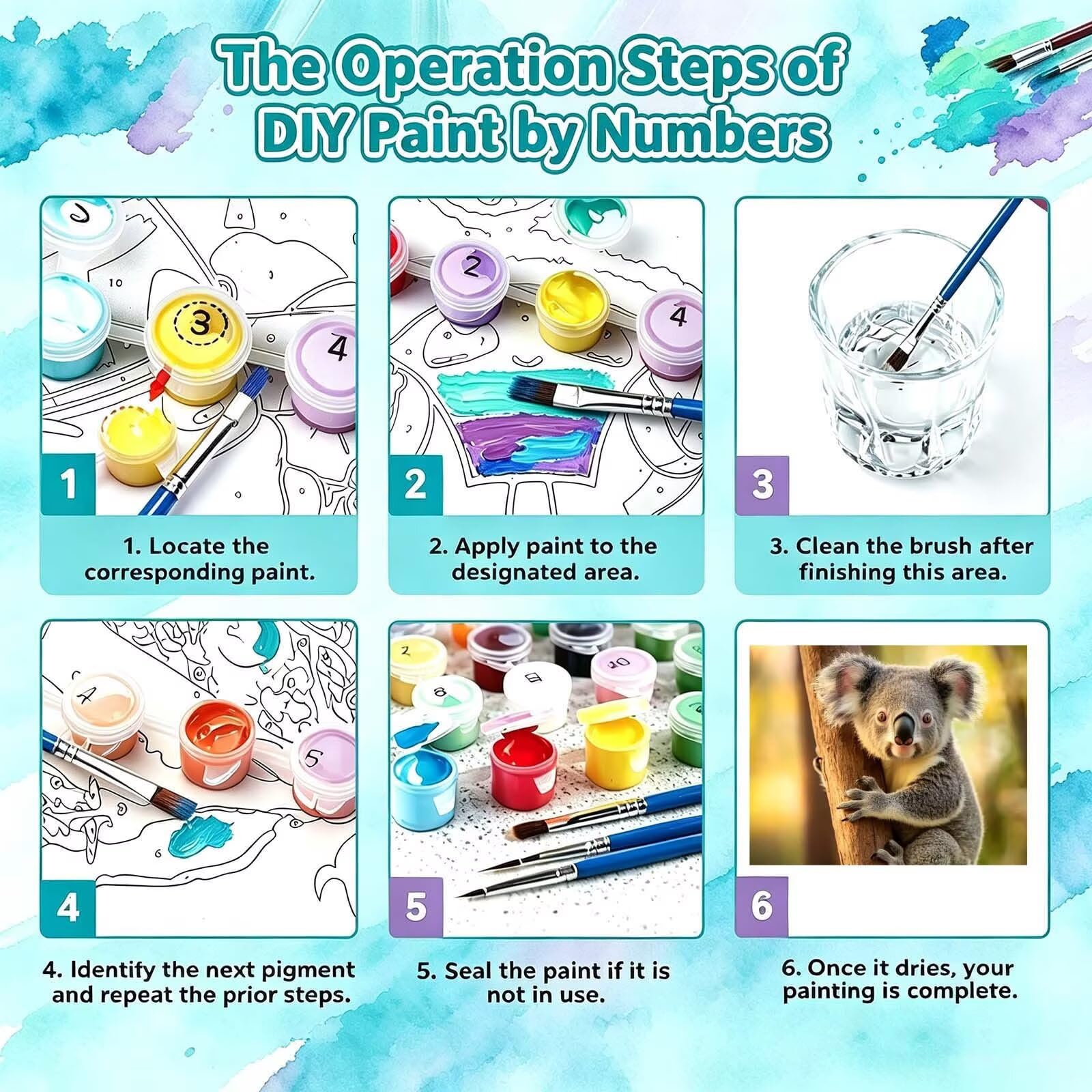 The Operation Steps of DIY Paint by Numbers

1

1. Locate the corresponding paint.

2

2. Apply paint to the designated area.

3

3. Clean the brush after finishing this area.

4

4. Identify the next pigment and repeat the prior steps.

5

5. Seal the paint if it is not in use.

6

6. Once it dries, your painting is complete.