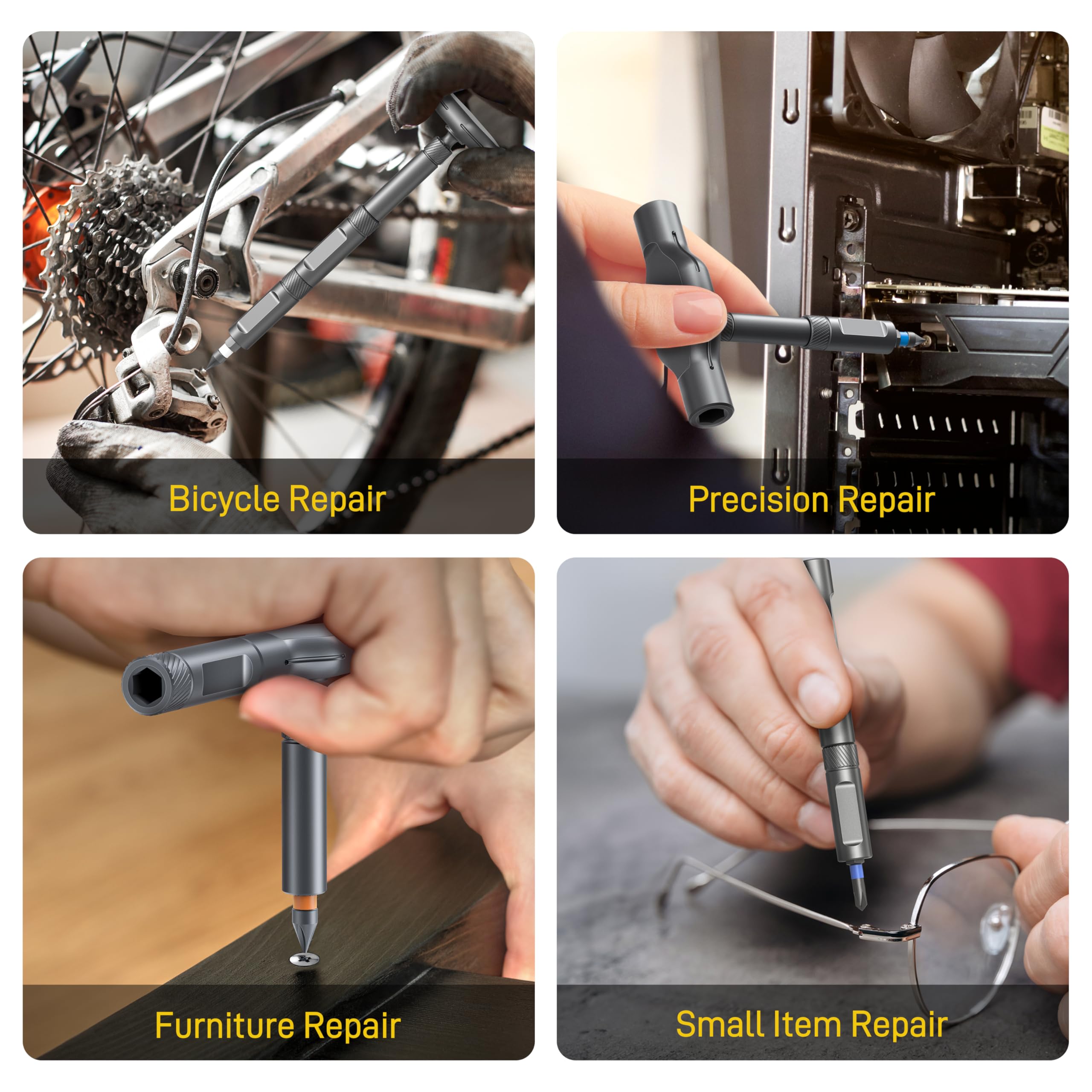 Bicycle Repair

Precision Repair

Furniture Repair

Small Item Repair