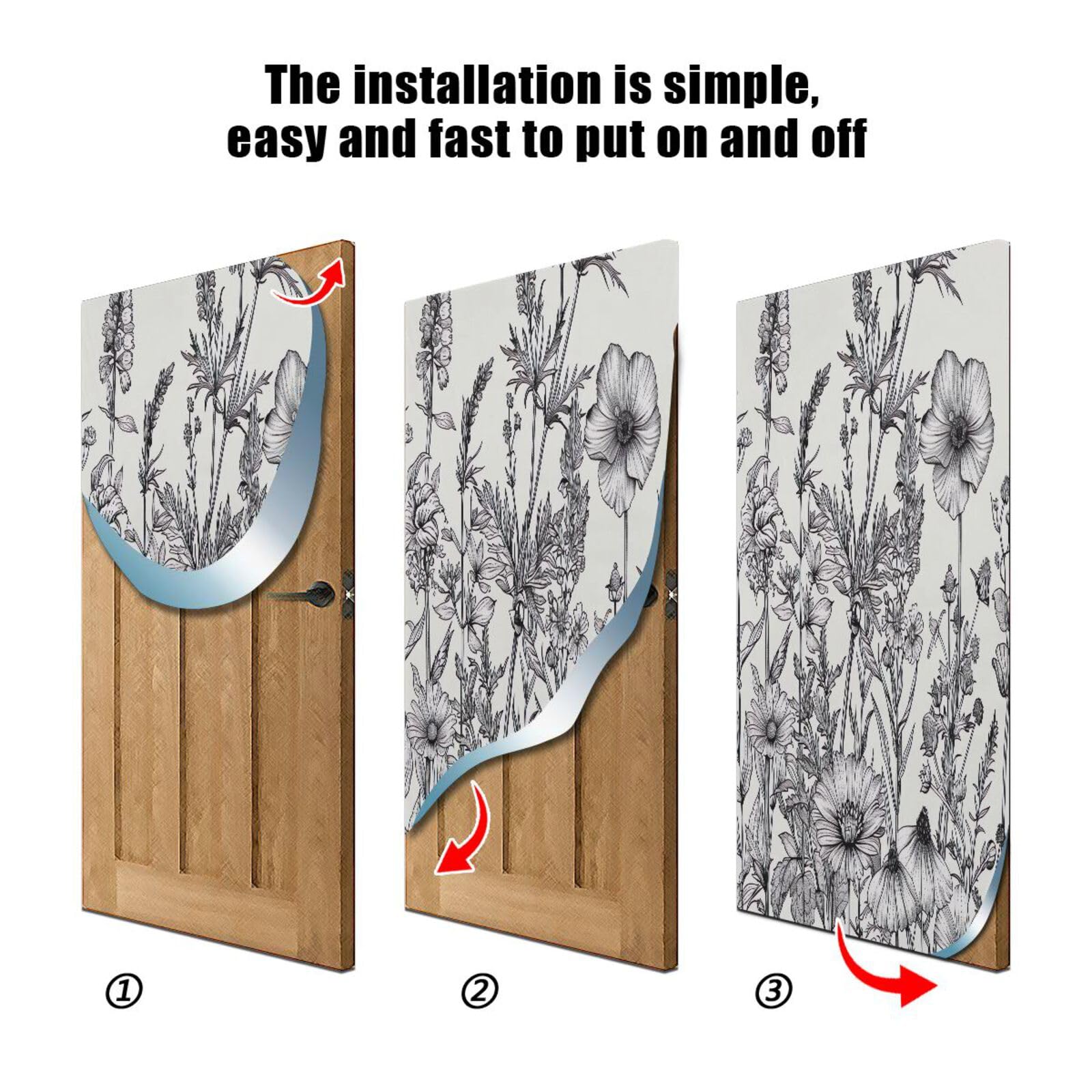 The installation is simple, easy and fast to put on and off

①

②

③