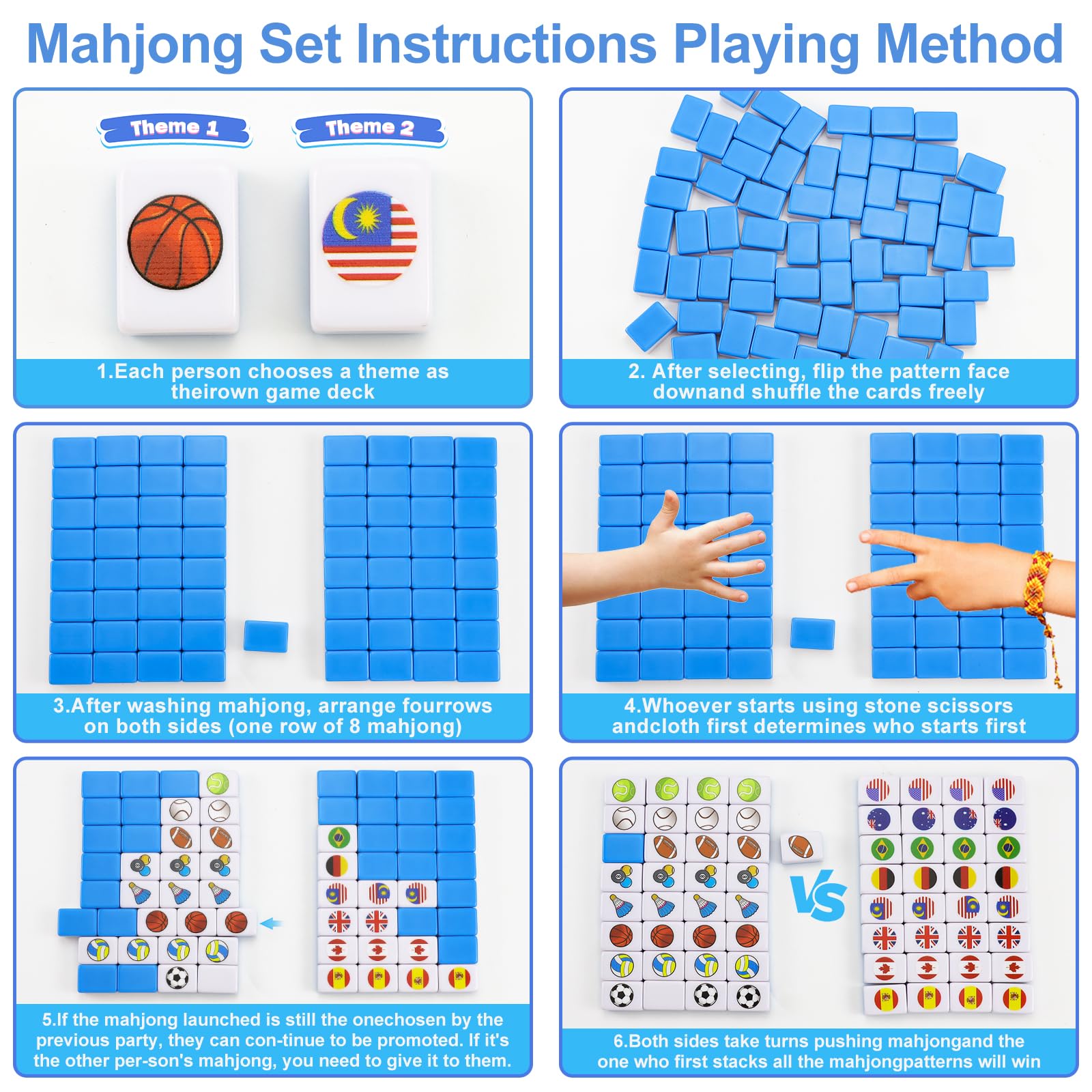 Mahjong Set Instructions Playing Method

Theme 1

Theme 2

1.Each person chooses a theme as theirown game deck

2. After selecting, flip the pattern face downand shuffle the cards freely

3.After washing mahjong, arrange fourrows on both sides (one row of 8 mahjong)

4.Whoever starts using stone scissors andcloth first determines who starts first

5.If the mahjong launched is still the onechosen by the previous party, they can con-tinue to be promoted. If it's the other per-son's mahjong, you need to give it to them.

VS

6.Both sides take turns pushing mahjongand the one who first stacks all the mahjongpatterns will win