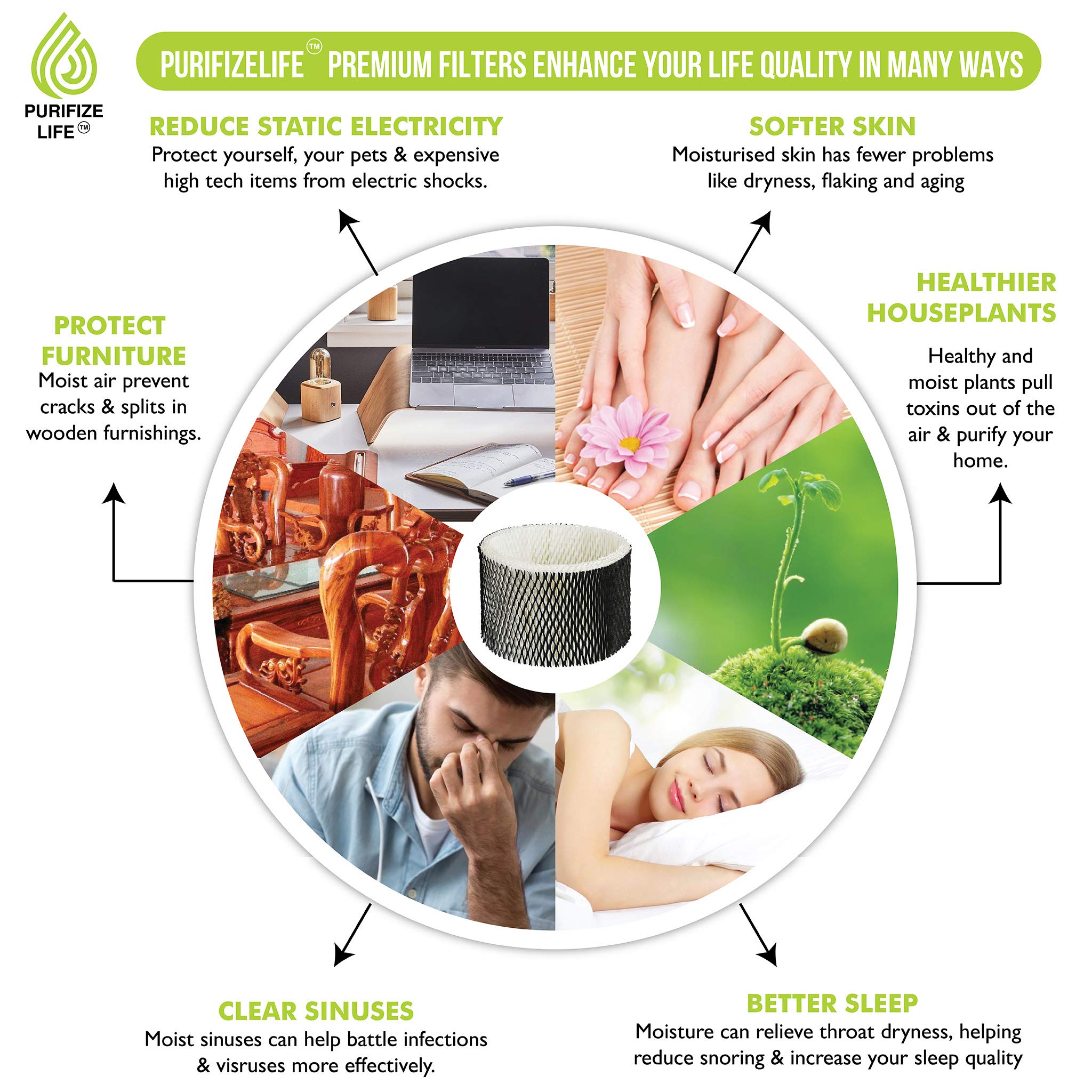 PURIFIZE LIFE™

PURIFIZELIFE™ PREMIUM FILTERS ENHANCE YOUR LIFE QUALITY IN MANY WAYS

REDUCE STATIC ELECTRICITY
Protect yourself, your pets & expensive high tech items from electric shocks.

SOFTER SKIN
Moisturised skin has fewer problems like dryness, flaking and aging

PROTECT FURNITURE
Moist air prevent cracks & splits in wooden furnishings.

HEALTHIER HOUSEPLANTS
Healthy and moist plants pull toxins out of the air & purify your home.

CLEAR SINUSES
Moist sinuses can help battle infections & visruses more effectively.

BETTER SLEEP
Moisture can relieve throat dryness, helping reduce snoring & increase your sleep quality