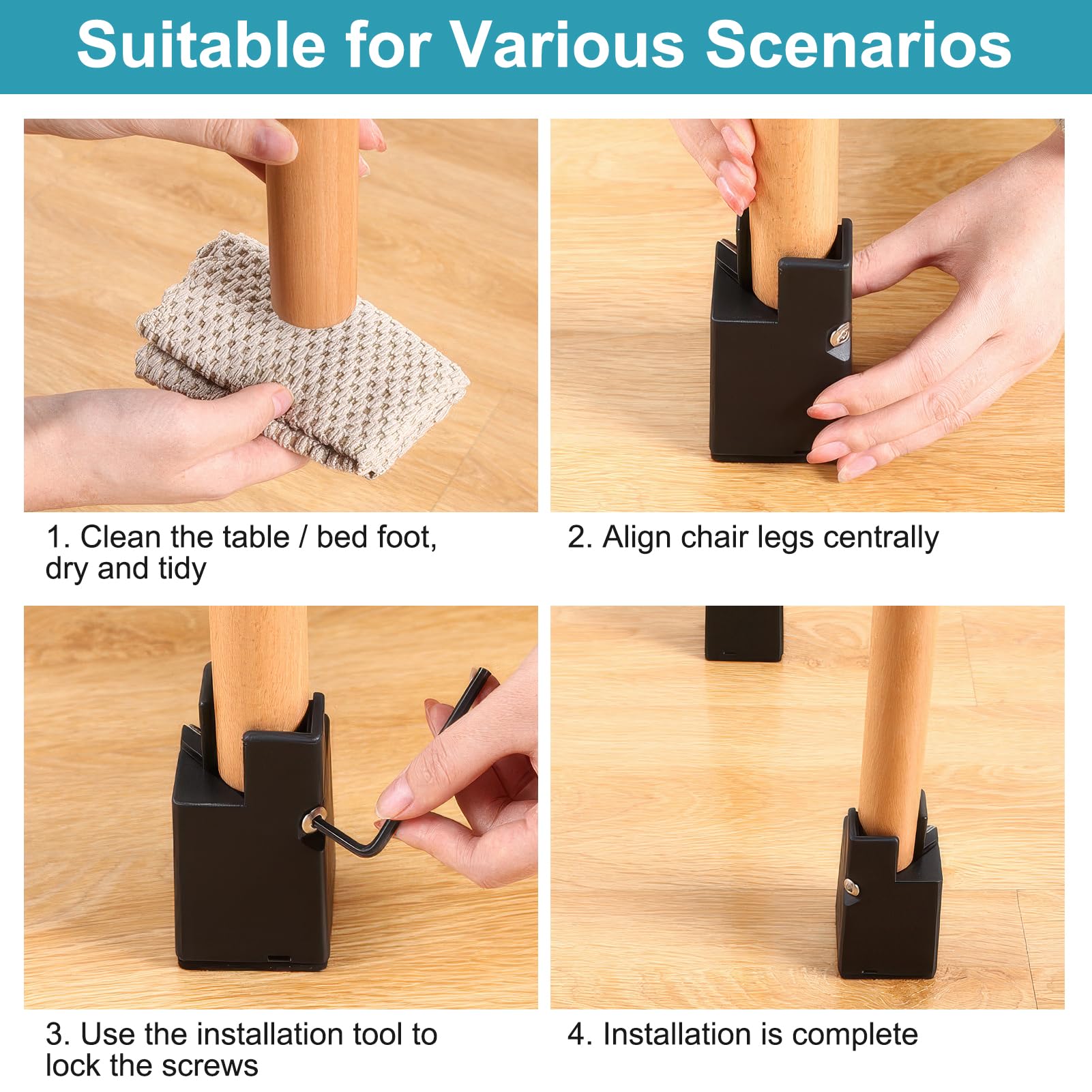 Suitable for Various Scenarios

1. Clean the table / bed foot, dry and tidy

2. Align chair legs centrally

3. Use the installation tool to lock the screws

4. Installation is complete