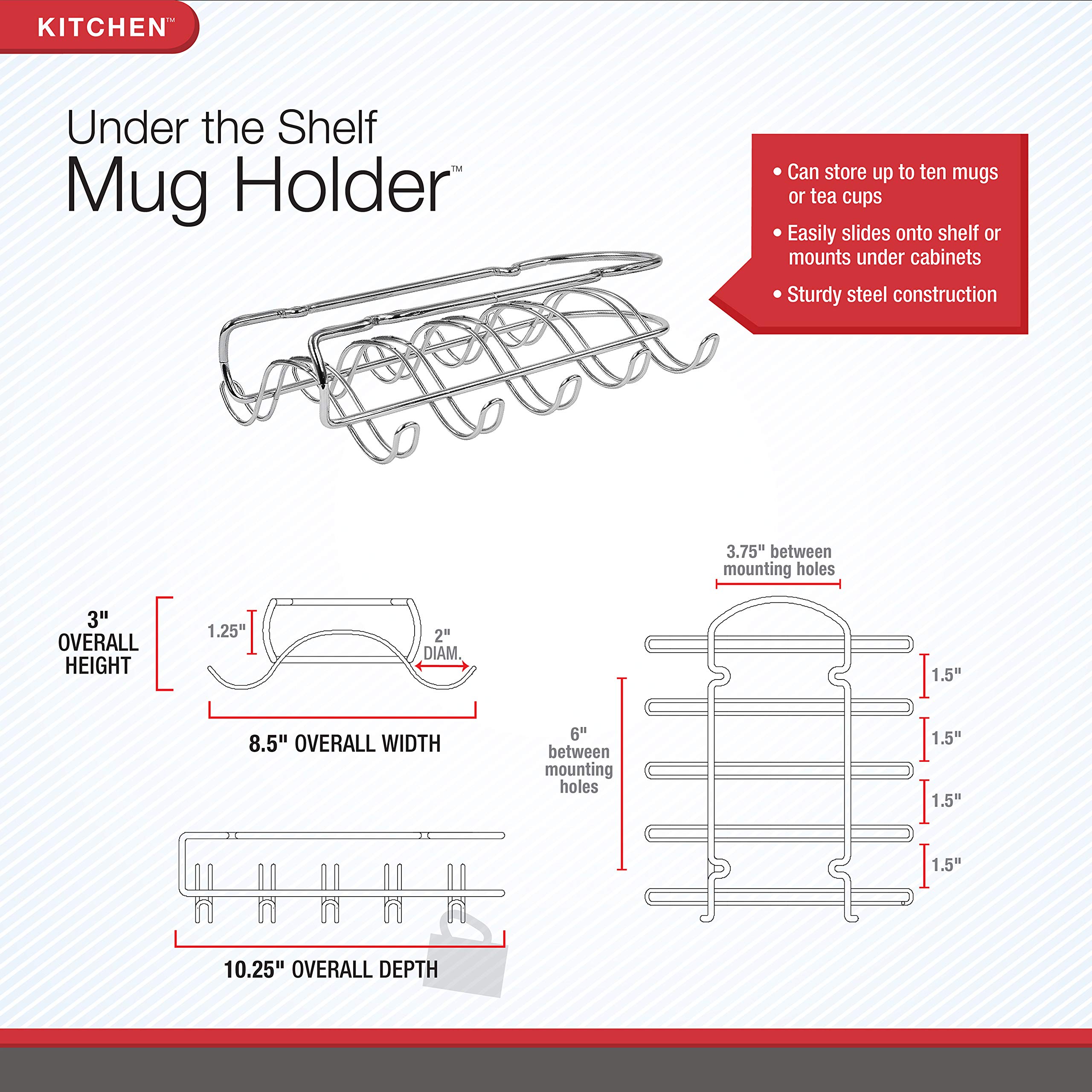 KITCHEN™

Under the Shelf
Mug Holder™

• Can store up to ten mugs or tea cups
• Easily slides onto shelf or mounts under cabinets
• Sturdy steel construction

3" OVERALL HEIGHT

1.25"

2" DIAM.

8.5" OVERALL WIDTH

10.25" OVERALL DEPTH

3.75" between mounting holes

6" between mounting holes

1.5"
1.5"
1.5"
1.5"