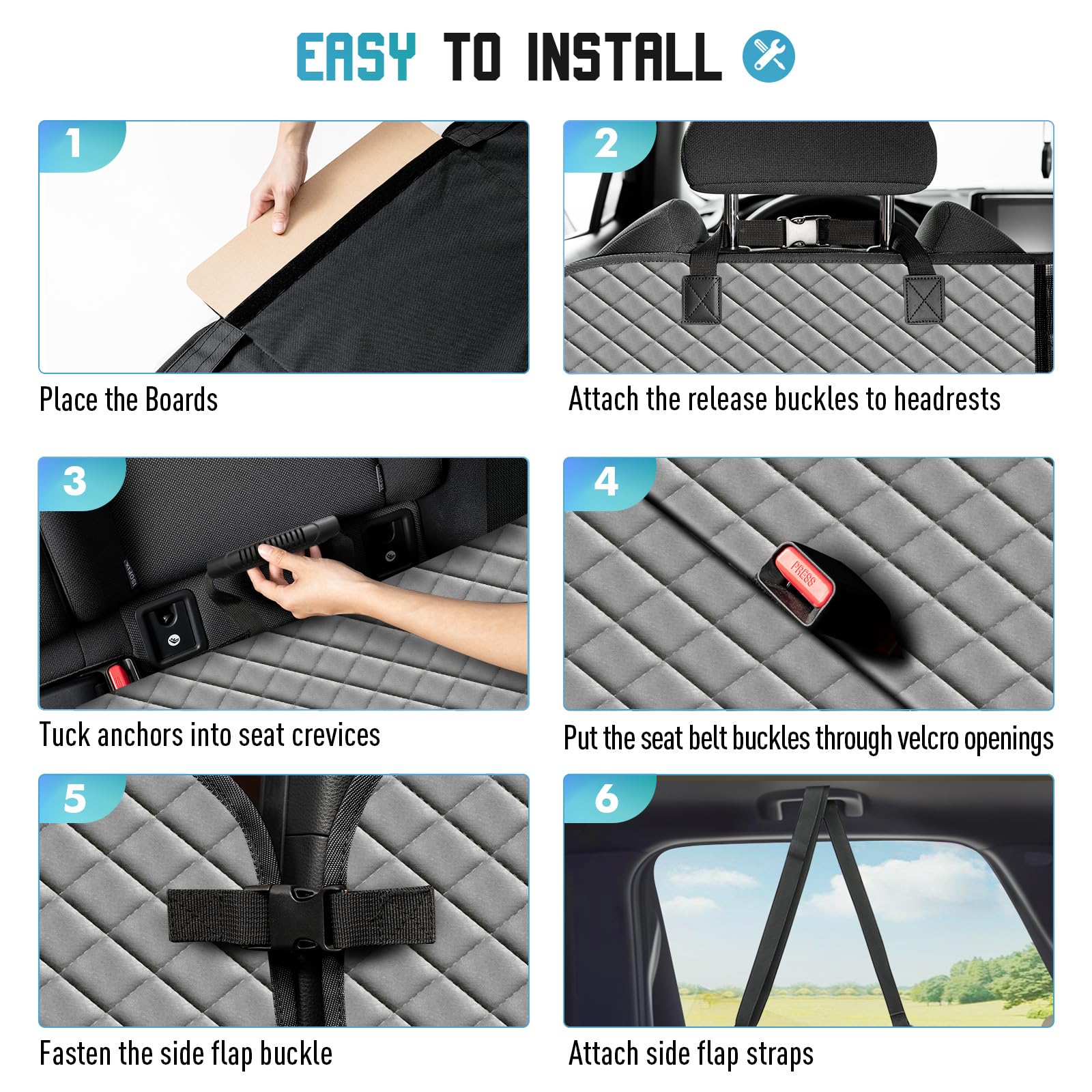 EASY TO INSTALL

1
Place the Boards

2
Attach the release buckles to headrests

3
Tuck anchors into seat crevices

4
PRESS
Put the seat belt buckles through velcro openings

5
Fasten the side flap buckle

6
Attach side flap straps