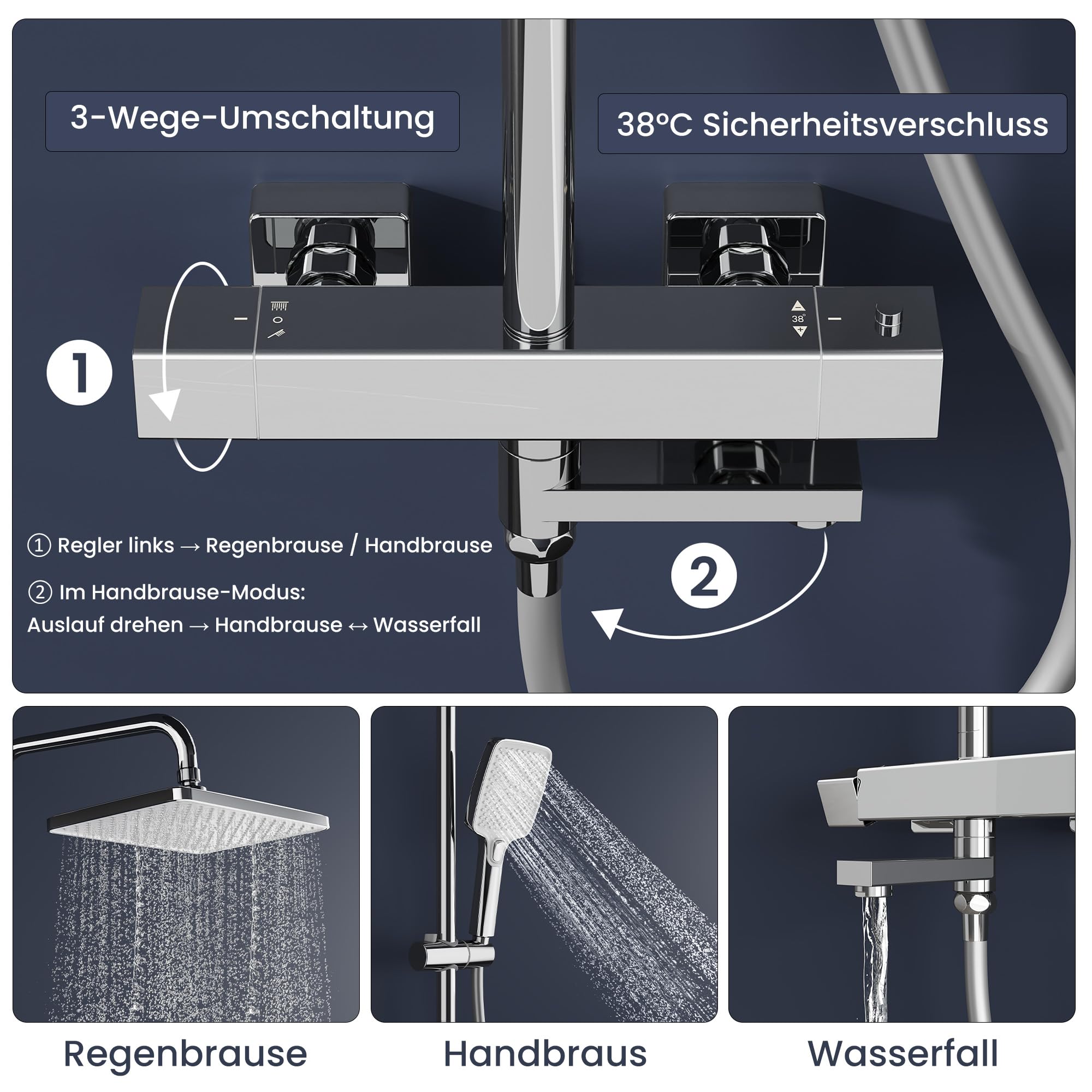 3-Wege-Umschaltung

38°C Sicherheitsverschluss

38°

1

2

① Regler links → Regenbrause / Handbrause

② Im Handbrause-Modus:
Auslauf drehen → Handbrause ↔ Wasserfall

Regenbrause

Handbraus

Wasserfall