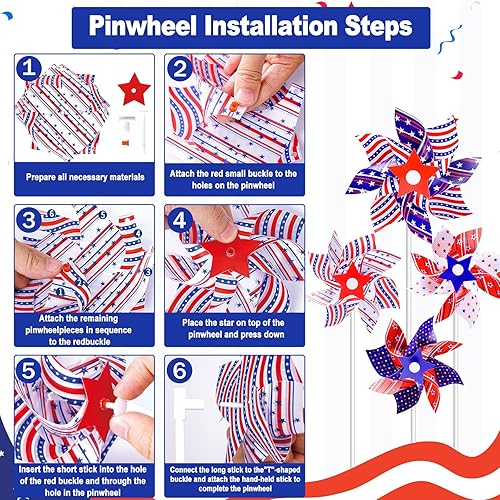 Pinwheel Installation Steps

1

Prepare all necessary materials

2

Attach the red small buckle to the holes on the pinwheel

3

6 5 4 3 2 1

Attach the remaining pinwheelpieces in sequence to the redbuckle

4

Place the star on top of the pinwheel and press down

5

Insert the short stick into the hole of the red buckle and through the hole in the pinwheel

6

Connect the long stick to the"T"-shaped buckle and attach the hand-held stick to complete the pinwheel