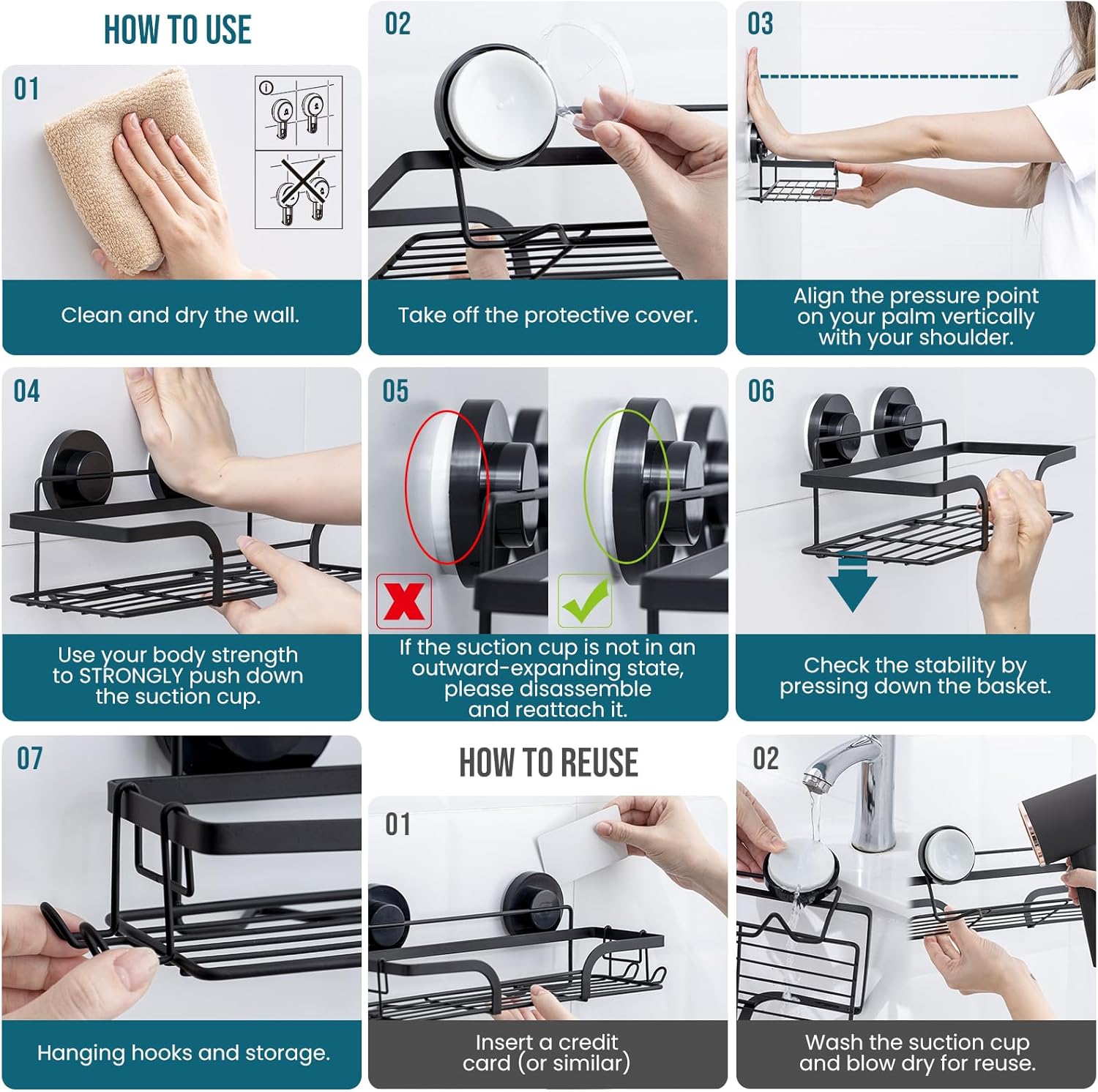 HOW TO USE

01

Clean and dry the wall.

02

Take off the protective cover.

03

Align the pressure point on your palm vertically with your shoulder.

04

Use your body strength to STRONGLY push down the suction cup.

05

If the suction cup is not in an outward-expanding state, please disassemble and reattach it.

06

Check the stability by pressing down the basket.

07

Hanging hooks and storage.

HOW TO REUSE

01

Insert a credit card (or similar)

02

Wash the suction cup and blow dry for reuse.