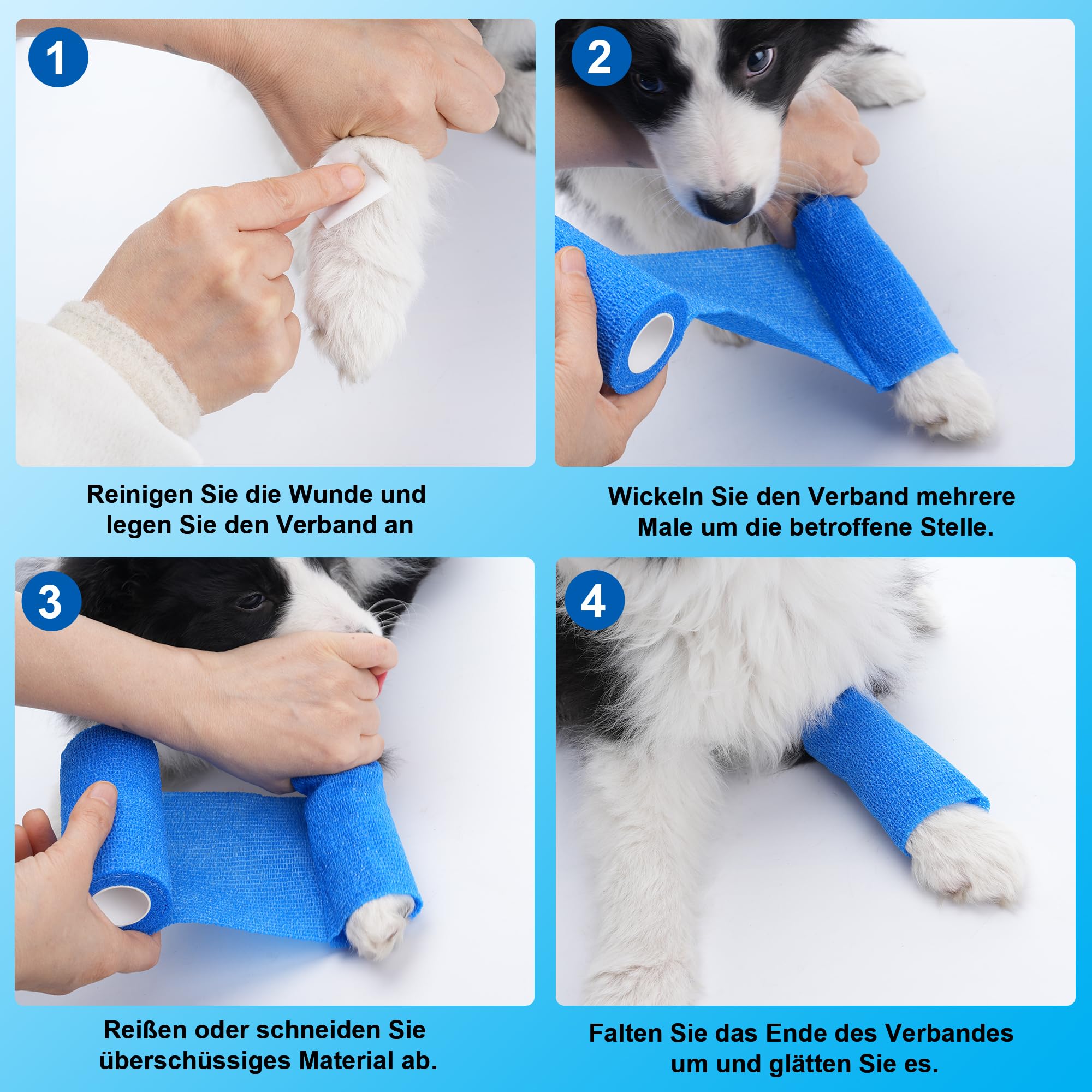 1

Reinigen Sie die Wunde und legen Sie den Verband an

2

Wickeln Sie den Verband mehrere Male um die betroffene Stelle.

3

Reißen oder schneiden Sie überschüssiges Material ab.

4

Falten Sie das Ende des Verbandes um und glätten Sie es.