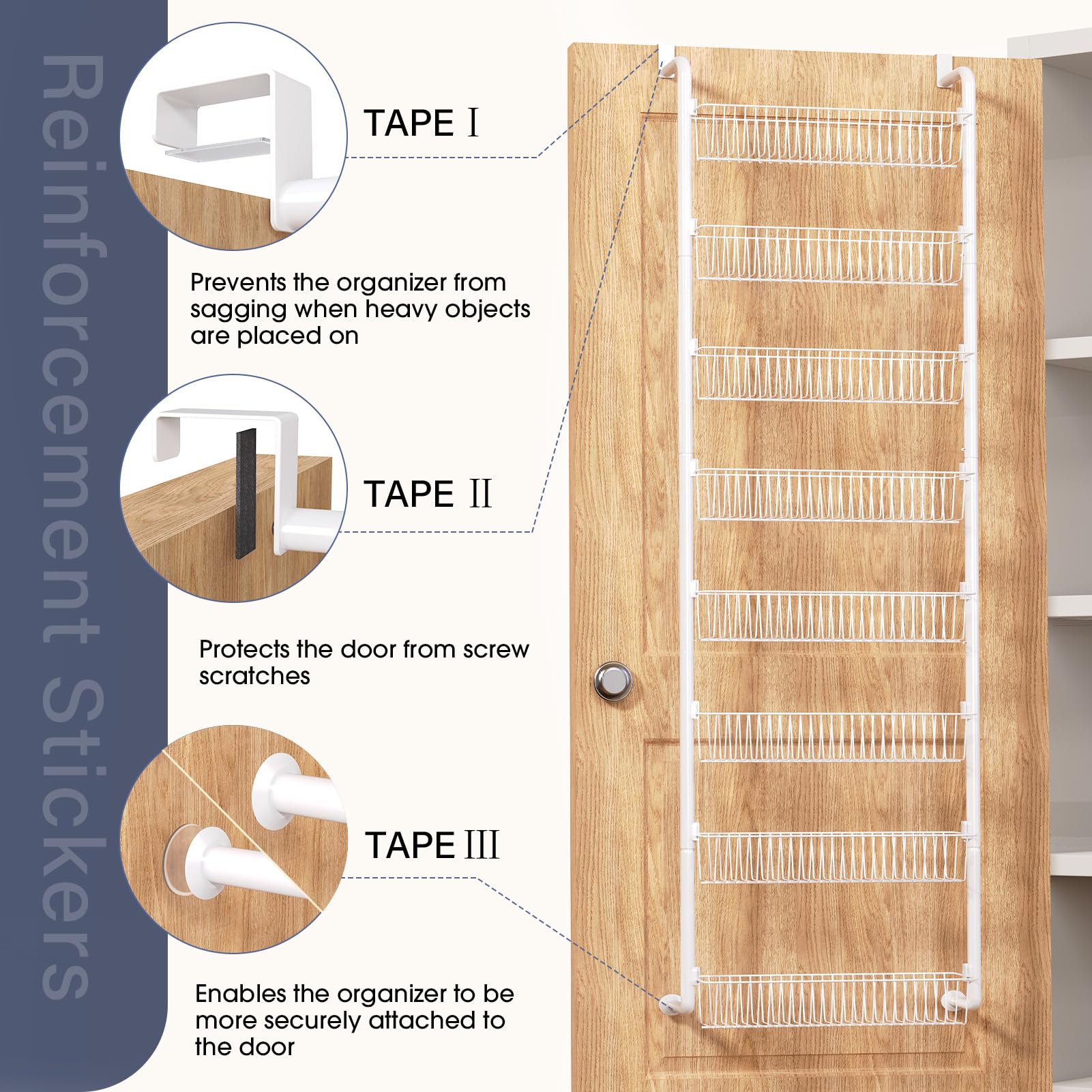 Reinforcement Stickers

TAPE Ⅰ

Prevents the organizer from sagging when heavy objects are placed on

TAPE Ⅱ

Protects the door from screw scratches

TAPE Ⅲ

Enables the organizer to be more securely attached to the door