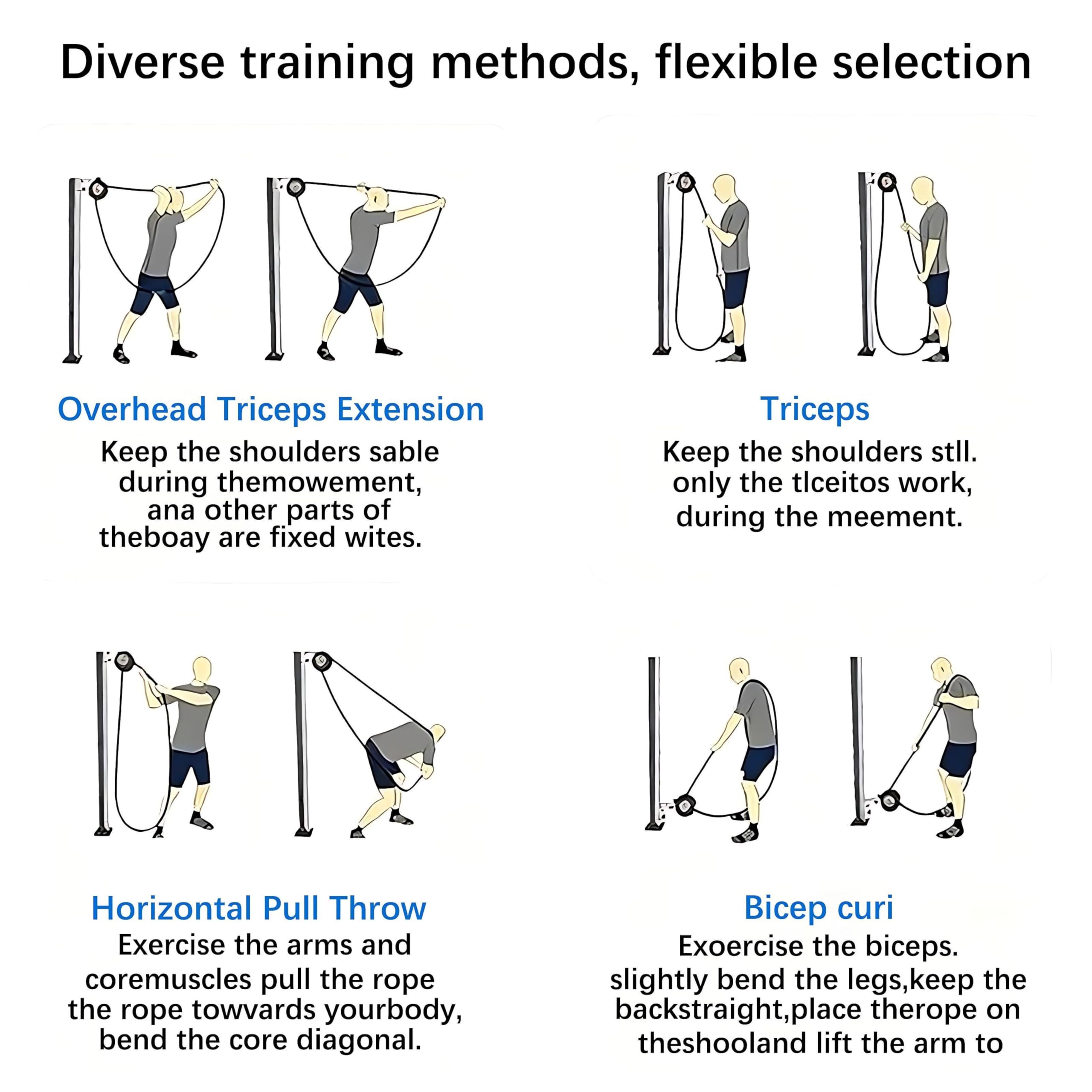 Diverse training methods, flexible selection

Overhead Triceps Extension
Keep the shoulders sable during themowement, ana other parts of theboay are fixed wites.

Triceps
Keep the shoulders stll. only the tlceitos work, during the meement.

Horizontal Pull Throw
Exercise the arms and coremuscles pull the rope the rope towvards yourbody, bend the core diagonal.

Bicep curi
Exoercise the biceps. slightly bend the legs,keep the backstraight,place therope on theshooland lift the arm to