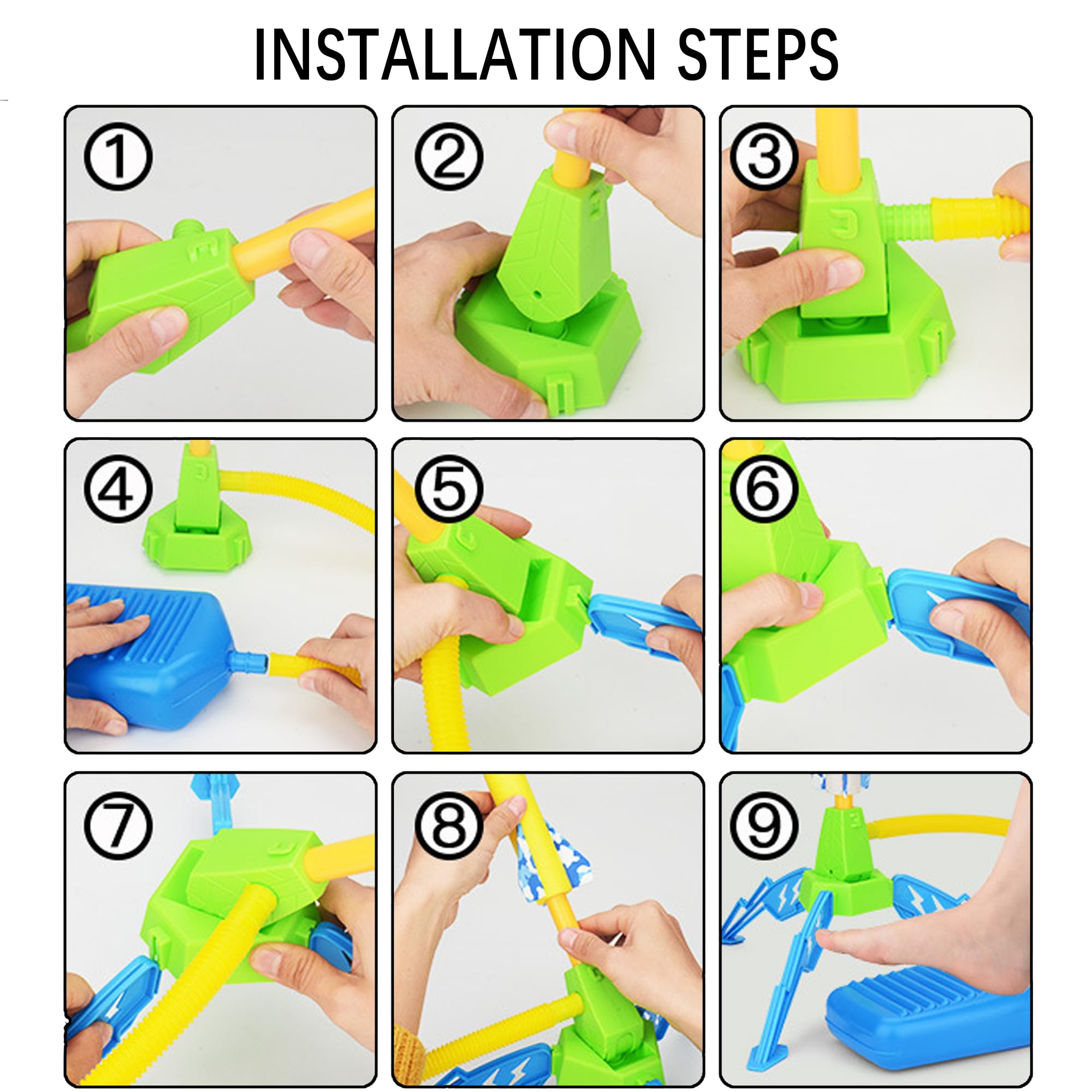 INSTALLATION STEPS

①

②

③

④

⑤

⑥

⑦

⑧

⑨