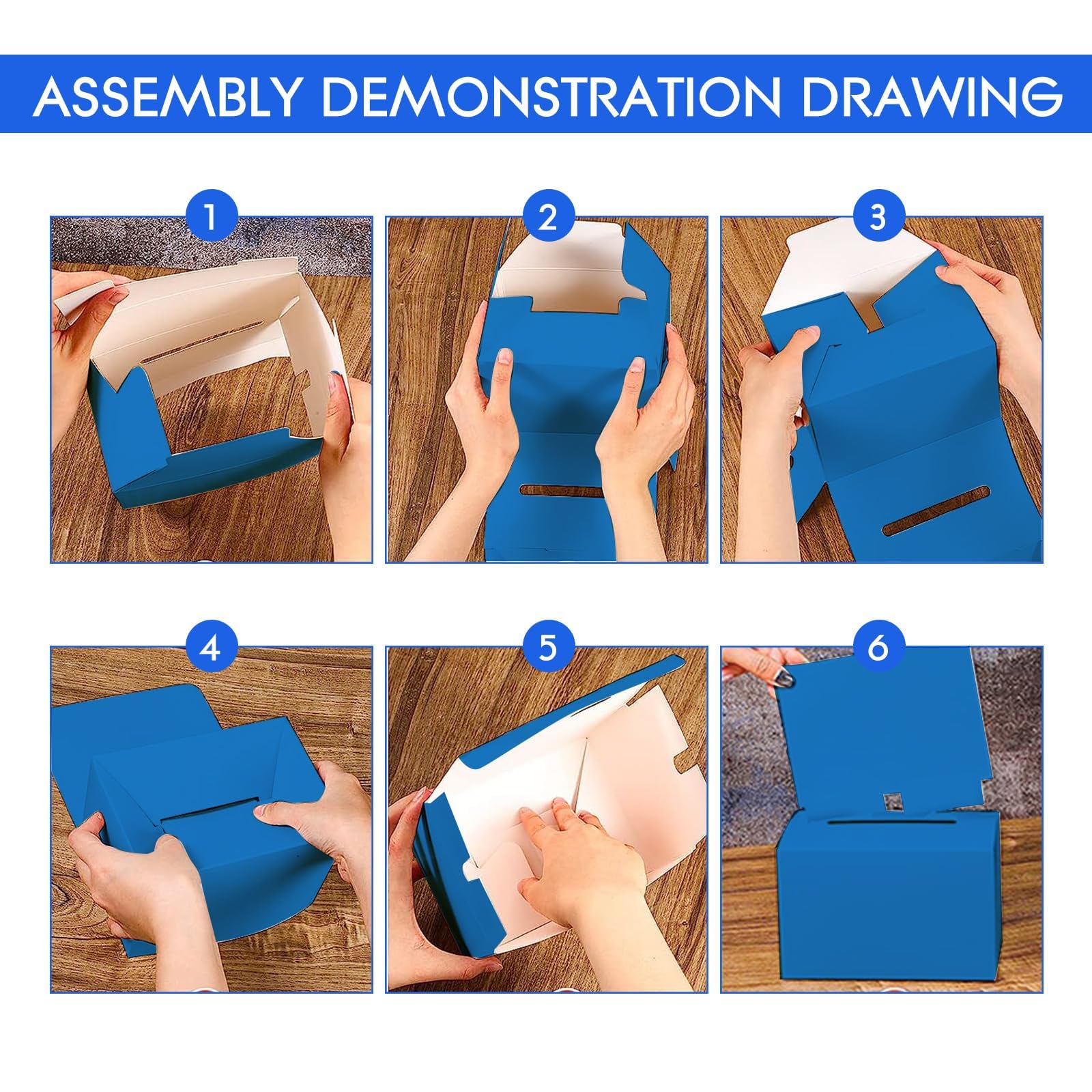 ASSEMBLY DEMONSTRATION DRAWING

1

2

3

4

5

6