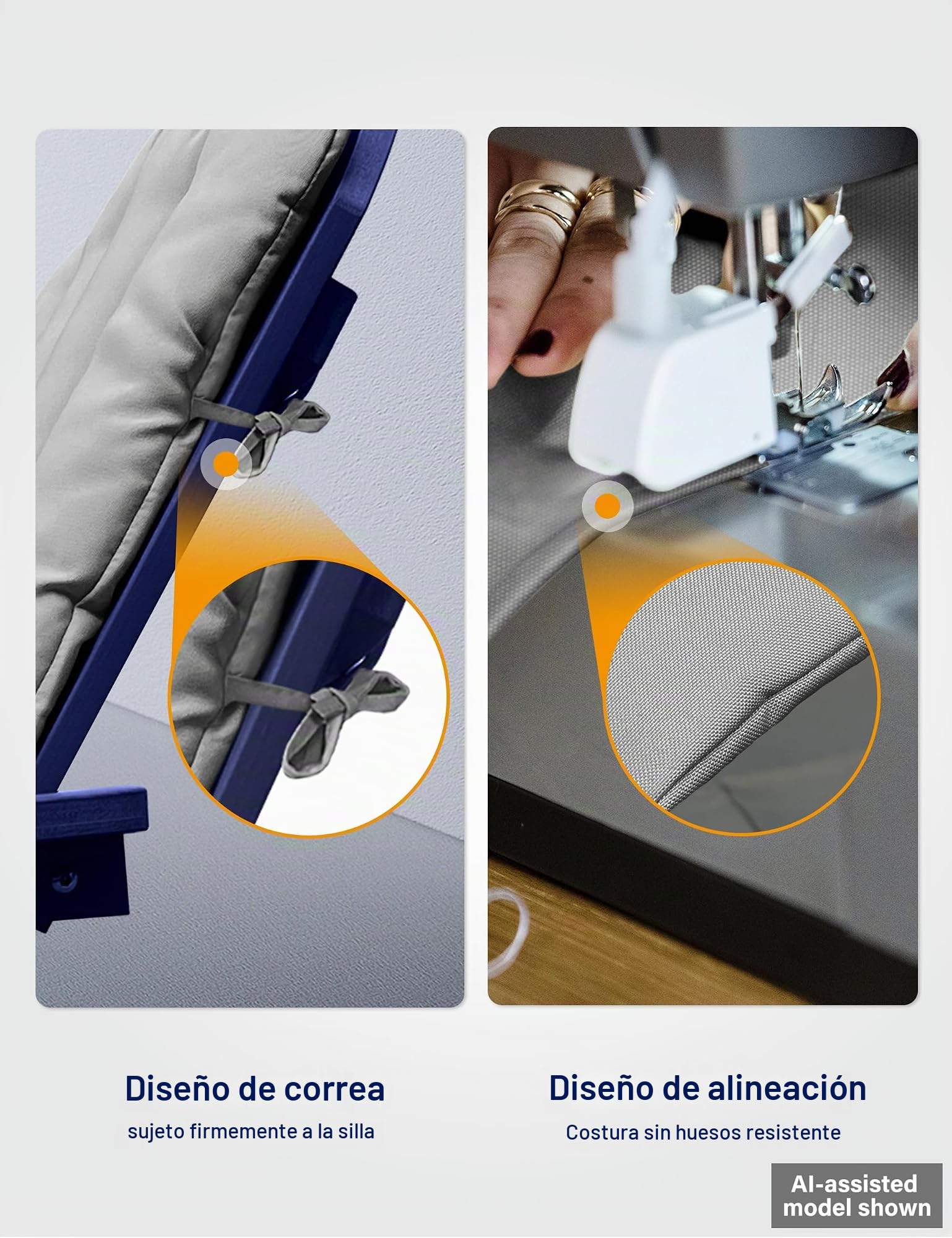 Diseño de correa

sujeto firmemente a la silla

Diseño de alineación

Costura sin huesos resistente

AI-assisted model shown