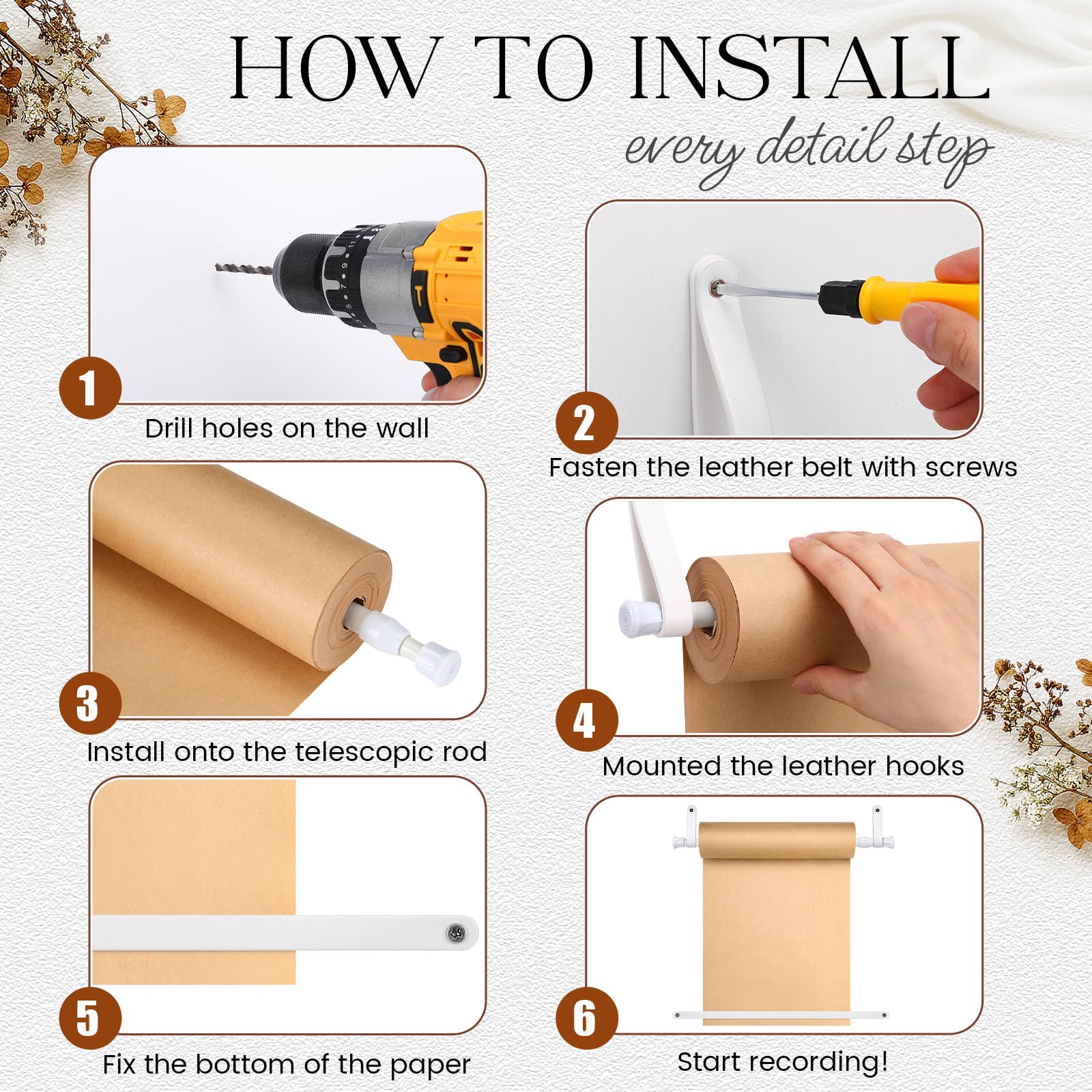 HOW TO INSTALL
every detail step

1
Drill holes on the wall

2
Fasten the leather belt with screws

3
Install onto the telescopic rod

4
Mounted the leather hooks

5
Fix the bottom of the paper

6
Start recording!