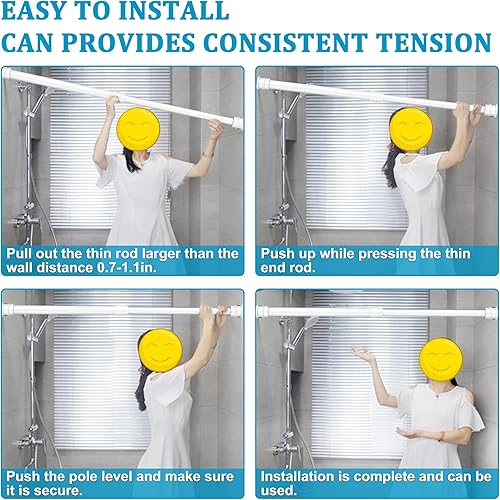 EASY TO INSTALL
CAN PROVIDES CONSISTENT TENSION

Pull out the thin rod larger than the wall distance 0.7-1.1in.

Push up while pressing the thin end rod.

Push the pole level and make sure it is secure.

Installation is complete and can be used.