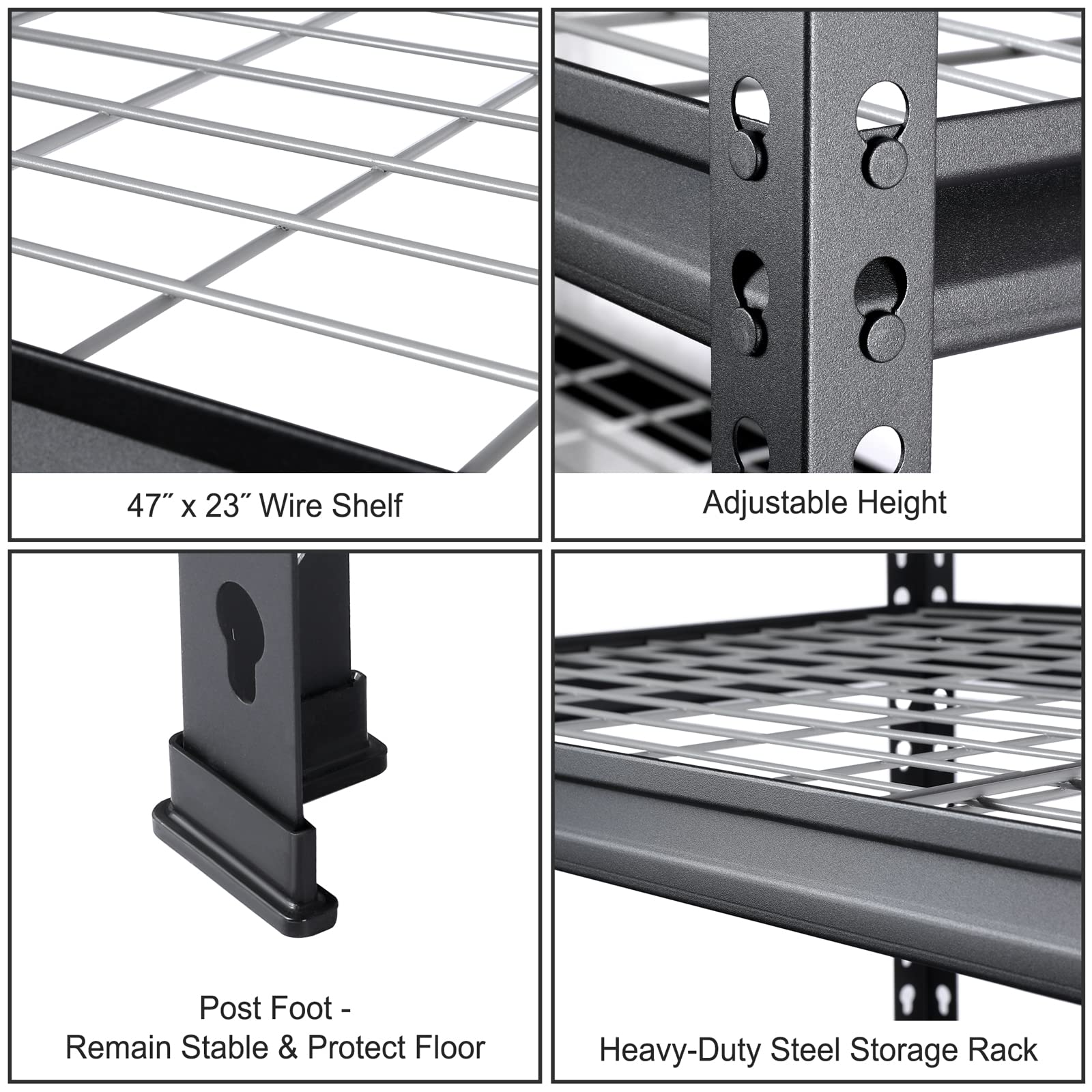 47″ x 23″ Wire Shelf

Adjustable Height

Post Foot - Remain Stable & Protect Floor

Heavy-Duty Steel Storage Rack