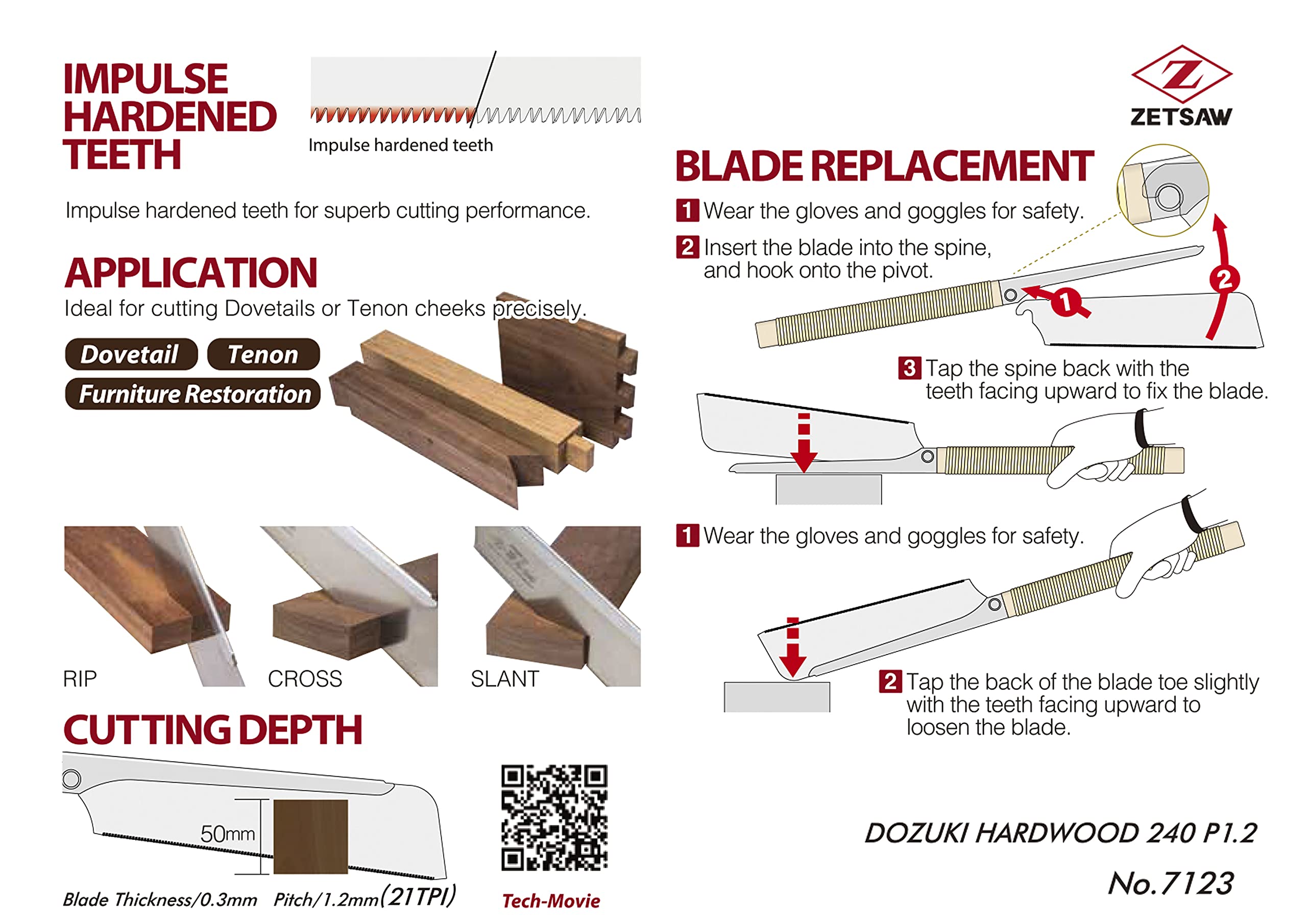 IMPULSE HARDENED TEETH

Impulse hardened teeth

Impulse hardened teeth for superb cutting performance.

APPLICATION

Ideal for cutting Dovetails or Tenon cheeks precisely.

Dovetail

Tenon

Furniture Restoration

RIP

CROSS

SLANT

CUTTING DEPTH

50mm

Blade Thickness/0.3mm Pitch/1.2mm(21TPI)

Tech-Movie

Z

ZETSAW

BLADE REPLACEMENT

1 Wear the gloves and goggles for safety.

2 Insert the blade into the spine, and hook onto the pivot.

1

2

3 Tap the spine back with the teeth facing upward to fix the blade.

1 Wear the gloves and goggles for safety.

2 Tap the back of the blade toe slightly with the teeth facing upward to loosen the blade.

DOZUKI HARDWOOD 240 P1.2

No.7123