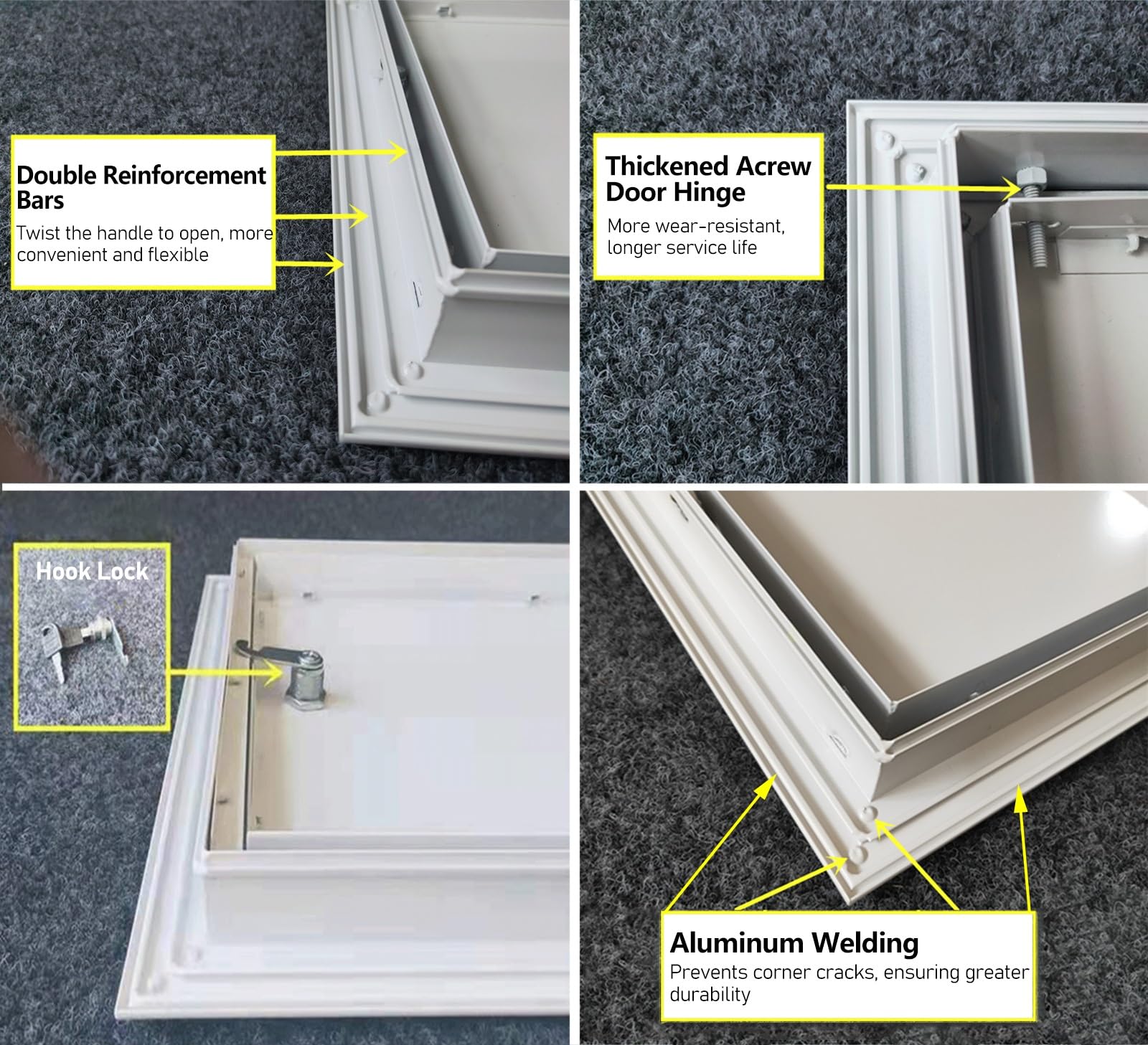 Double Reinforcement Bars
Twist the handle to open, more convenient and flexible

Thickened Acrew Door Hinge
More wear-resistant, longer service life

Hook Lock

Aluminum Welding
Prevents corner cracks, ensuring greater durability