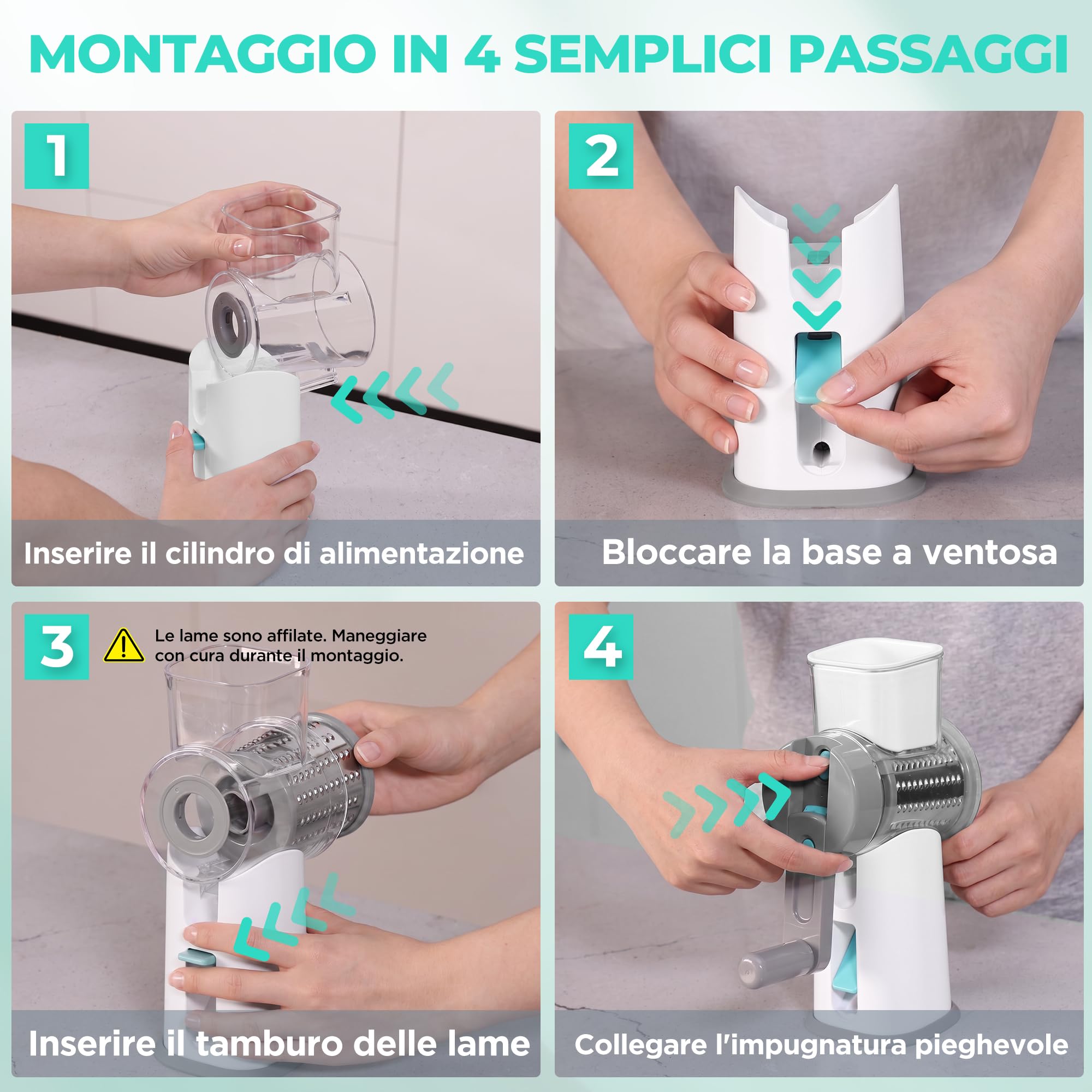 MONTAGGIO IN 4 SEMPLICI PASSAGGI

1

Inserire il cilindro di alimentazione

2

Bloccare la base a ventosa

3

Le lame sono affilate. Maneggiare con cura durante il montaggio.

Inserire il tamburo delle lame

4

Collegare l'impugnatura pieghevole