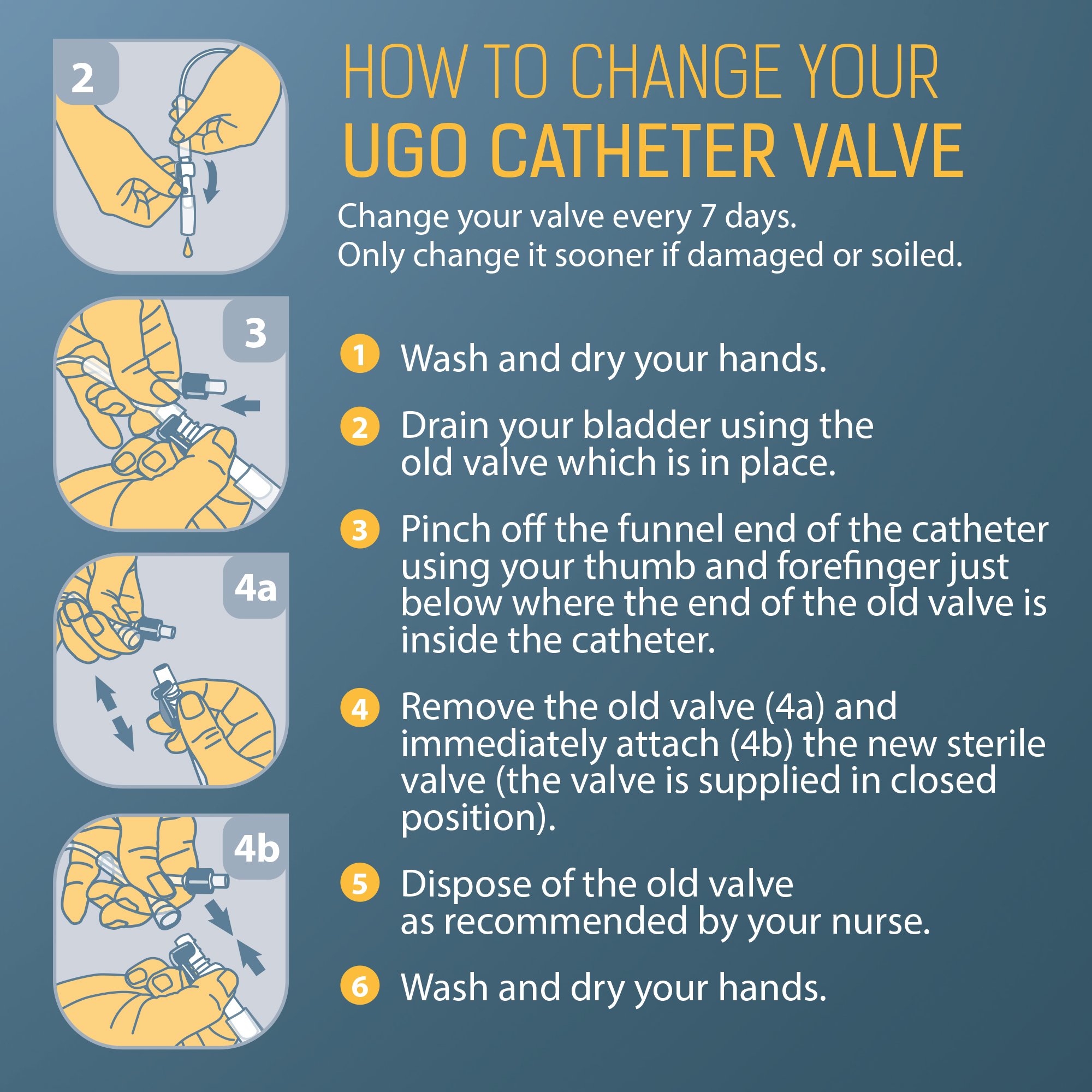 2

3

4a

4b

HOW TO CHANGE YOUR
UGO CATHETER VALVE

Change your valve every 7 days.
Only change it sooner if damaged or soiled.

1 Wash and dry your hands.

2 Drain your bladder using the old valve which is in place.

3 Pinch off the funnel end of the catheter using your thumb and forefinger just below where the end of the old valve is inside the catheter.

4 Remove the old valve (4a) and immediately attach (4b) the new sterile valve (the valve is supplied in closed position).

5 Dispose of the old valve as recommended by your nurse.

6 Wash and dry your hands.