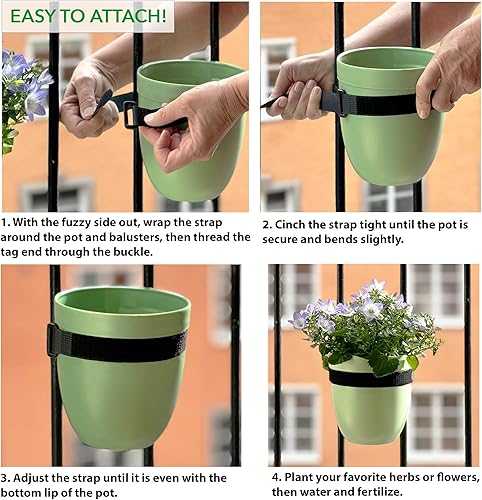 EASY TO ATTACH!

1. With the fuzzy side out, wrap the strap around the pot and balusters, then thread the tag end through the buckle.

2. Cinch the strap tight until the pot is secure and bends slightly.

3. Adjust the strap until it is even with the bottom lip of the pot.

4. Plant your favorite herbs or flowers, then water and fertilize.