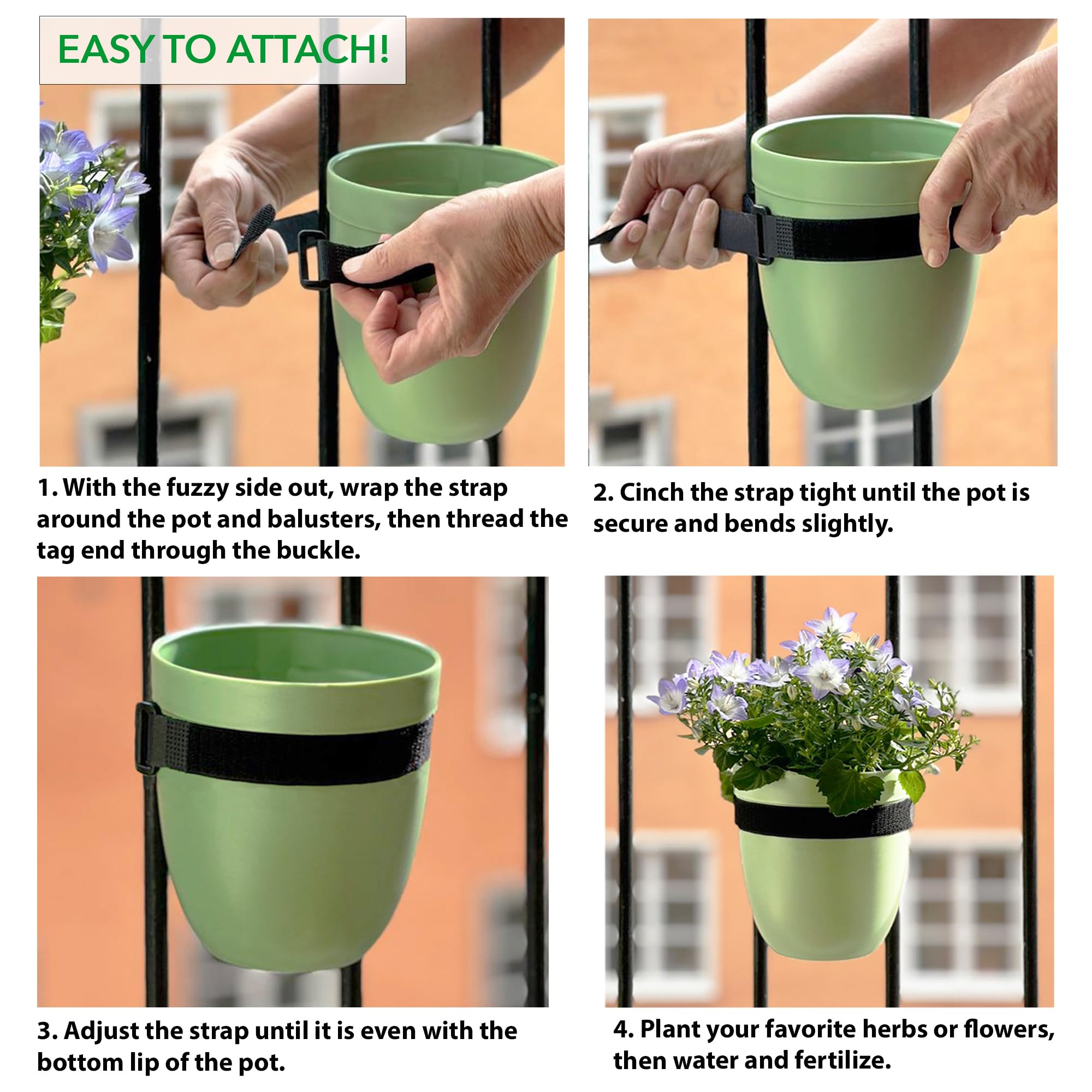 EASY TO ATTACH!

1. With the fuzzy side out, wrap the strap around the pot and balusters, then thread the tag end through the buckle.

2. Cinch the strap tight until the pot is secure and bends slightly.

3. Adjust the strap until it is even with the bottom lip of the pot.

4. Plant your favorite herbs or flowers, then water and fertilize.