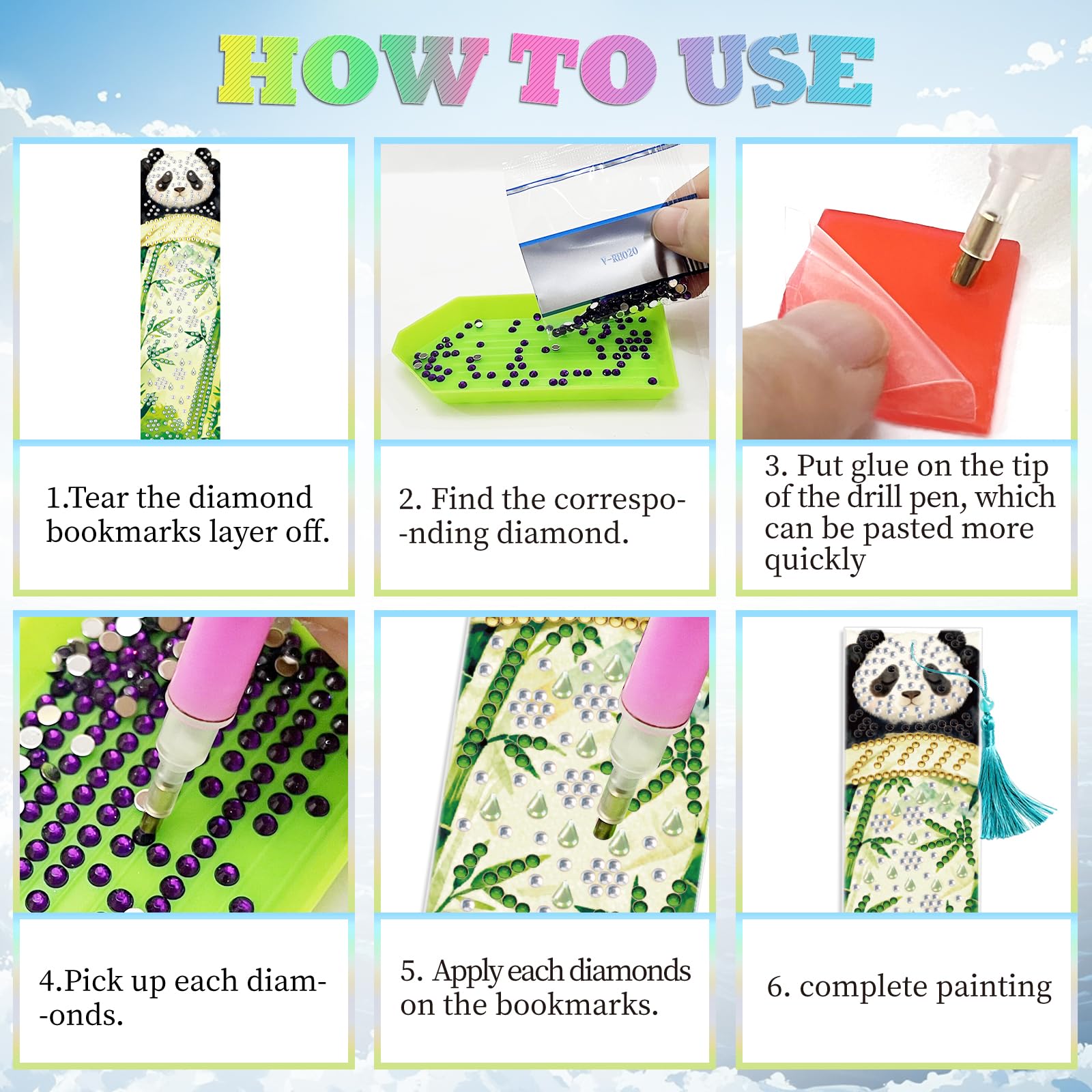 HOW TO USE

V-RH020

1.Tear the diamond bookmarks layer off.

2. Find the correspo--nding diamond.

3. Put glue on the tip of the drill pen, which can be pasted more quickly

4.Pick up each diam--onds.

5. Apply each diamonds on the bookmarks.

6. complete painting