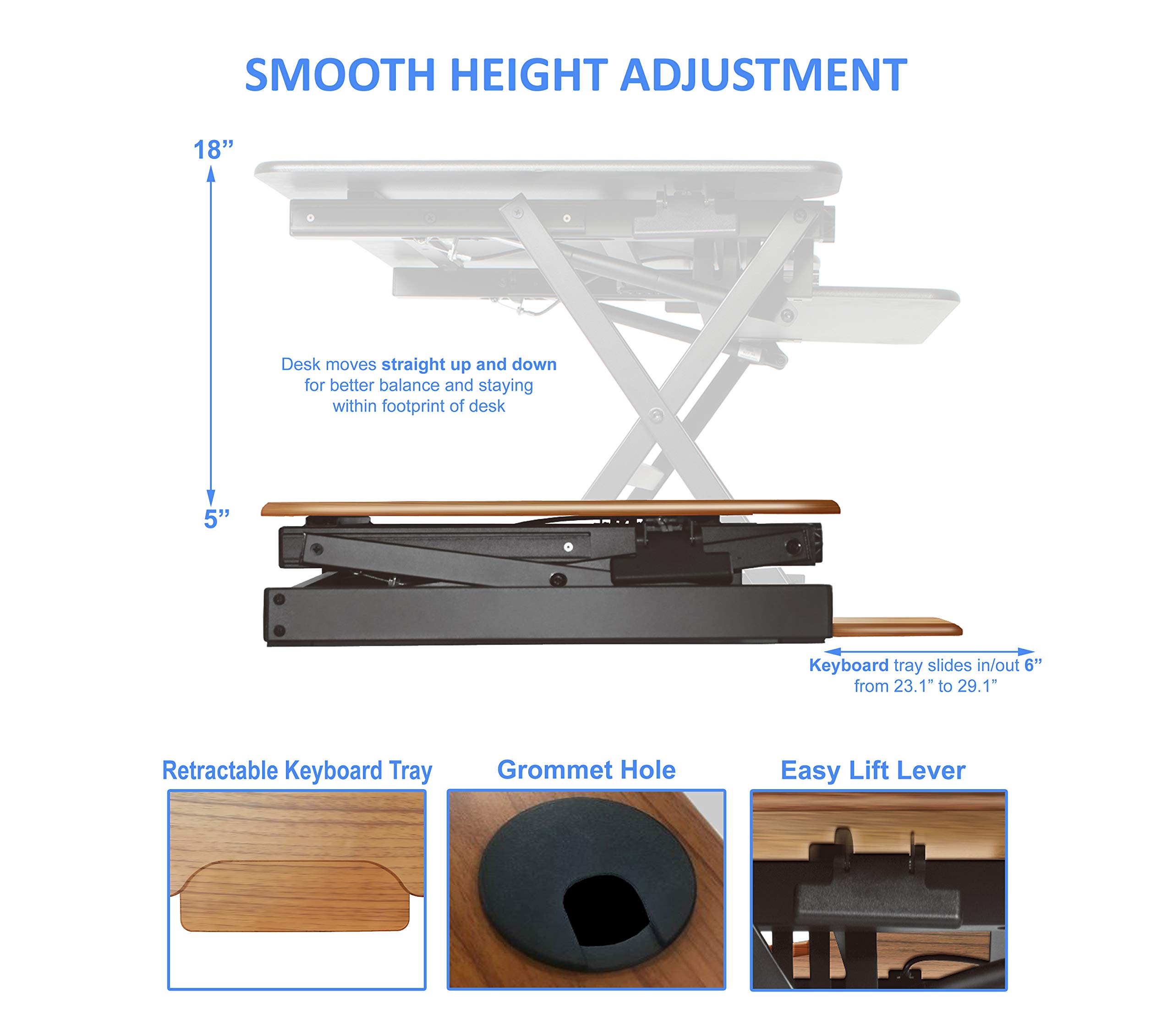 SMOOTH HEIGHT ADJUSTMENT

18”

5”

Desk moves straight up and down for better balance and staying within footprint of desk

Keyboard tray slides in/out 6” from 23.1” to 29.1”

Retractable Keyboard Tray

Grommet Hole

Easy Lift Lever