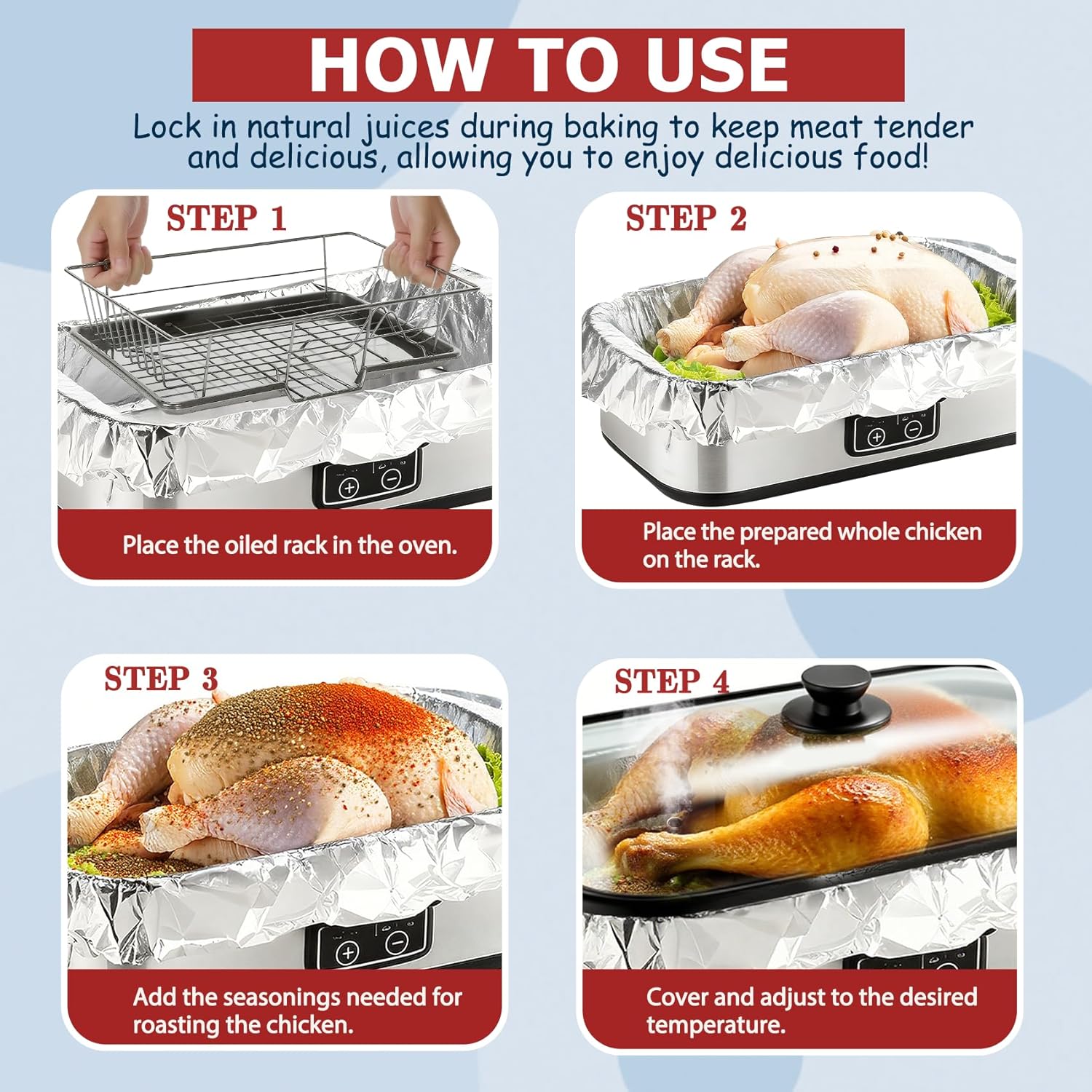 HOW TO USE

Lock in natural juices during baking to keep meat tender and delicious, allowing you to enjoy delicious food!

STEP 1

Place the oiled rack in the oven.

STEP 2

Place the prepared whole chicken on the rack.

STEP 3

Add the seasonings needed for roasting the chicken.

STEP 4

Cover and adjust to the desired temperature.