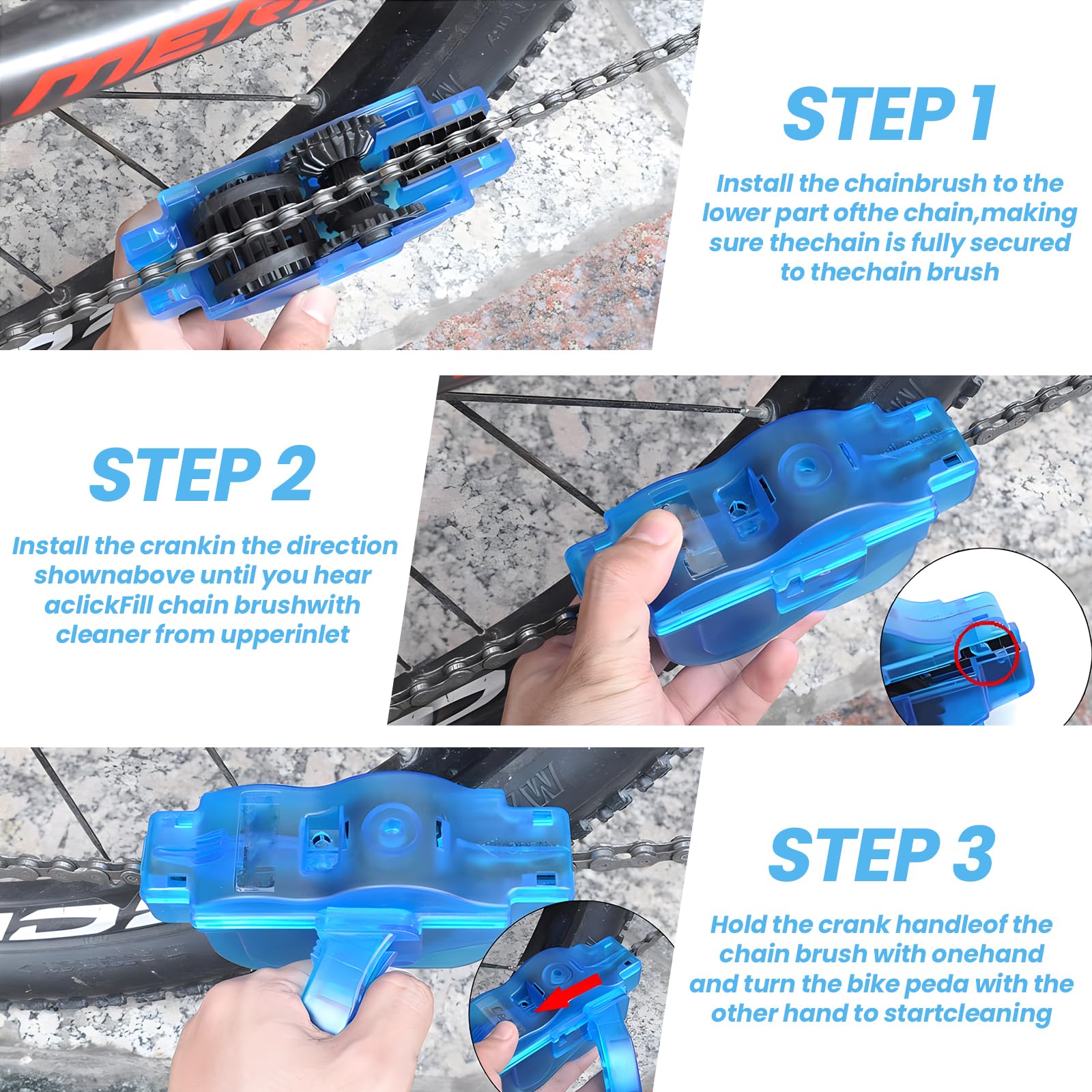 STEP 1

Install the chainbrush to the lower part ofthe chain,making sure thechain is fully secured to thechain brush

STEP 2

Install the crankin the direction shownabove until you hear aclickFill chain brushwith cleaner from upperinlet

STEP 3

Hold the crank handleof the chain brush with onehand and turn the bike peda with the other hand to startcleaning