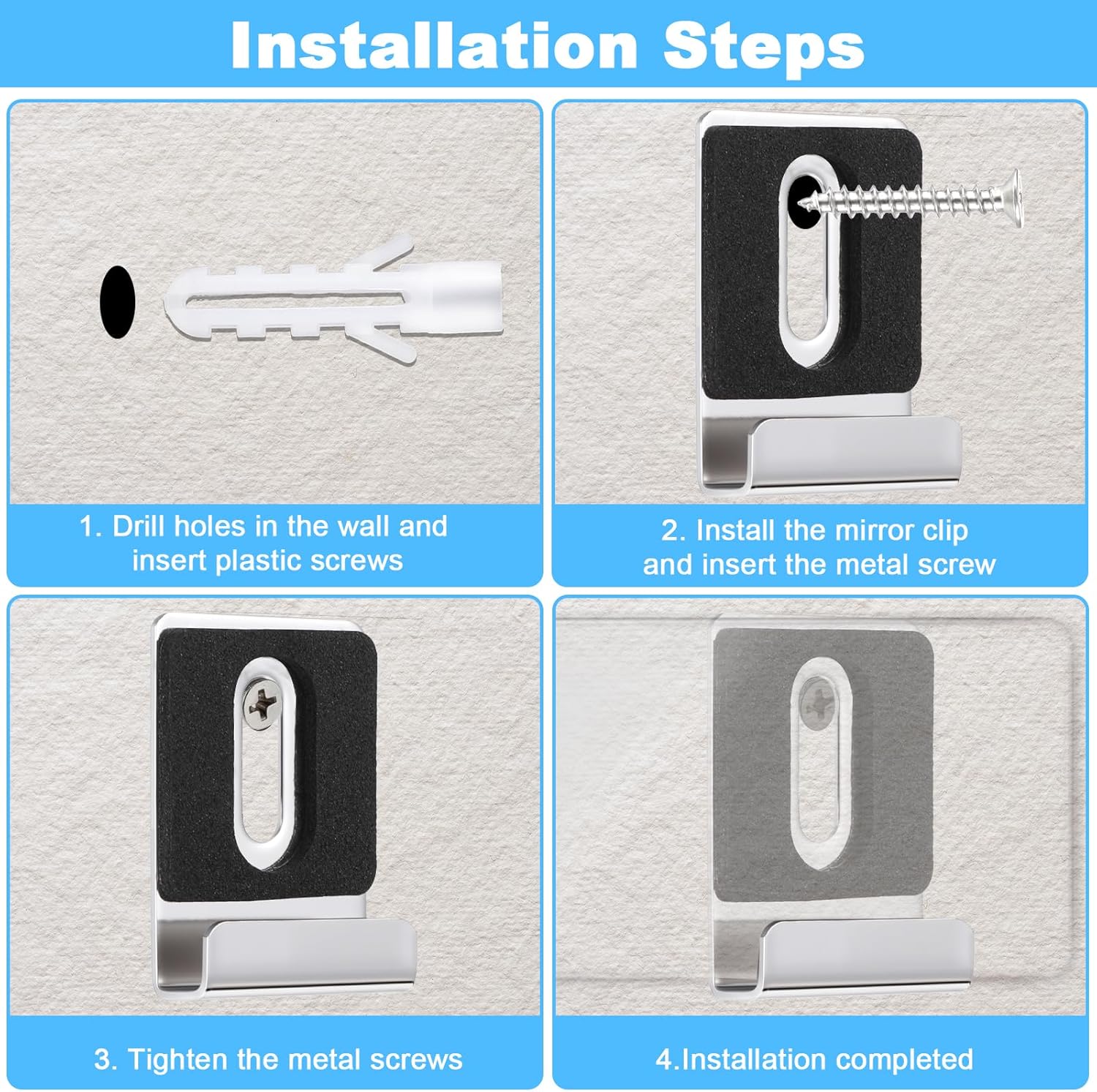 Installation Steps

1. Drill holes in the wall and insert plastic screws

2. Install the mirror clip and insert the metal screw

3. Tighten the metal screws

4.Installation completed