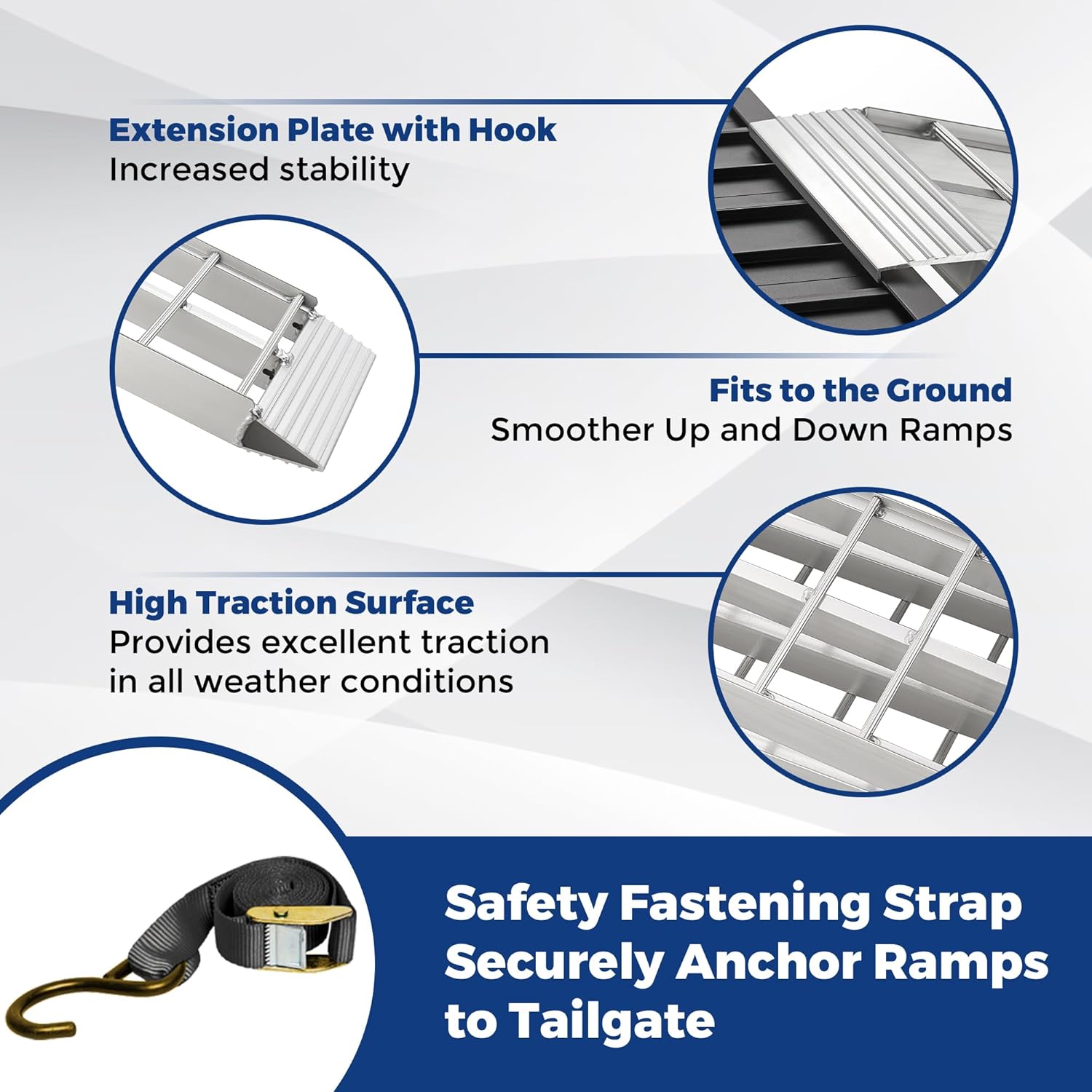 Extension Plate with Hook
Increased stability

Fits to the Ground
Smoother Up and Down Ramps

High Traction Surface
Provides excellent traction in all weather conditions

Safety Fastening Strap Securely Anchor Ramps to Tailgate