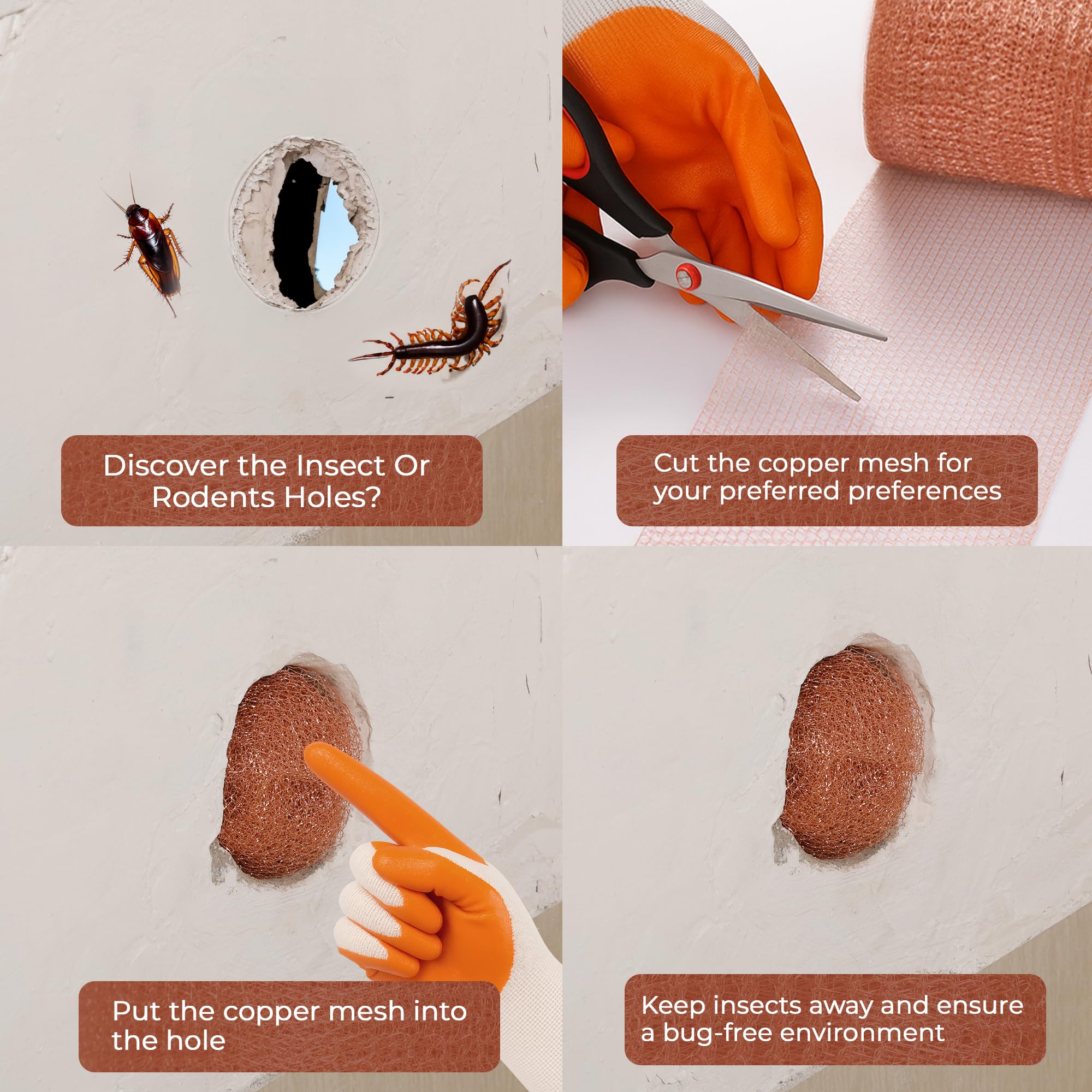 Discover the Insect Or Rodents Holes?

Cut the copper mesh for your preferred preferences

Put the copper mesh into the hole

Keep insects away and ensure a bug-free environment