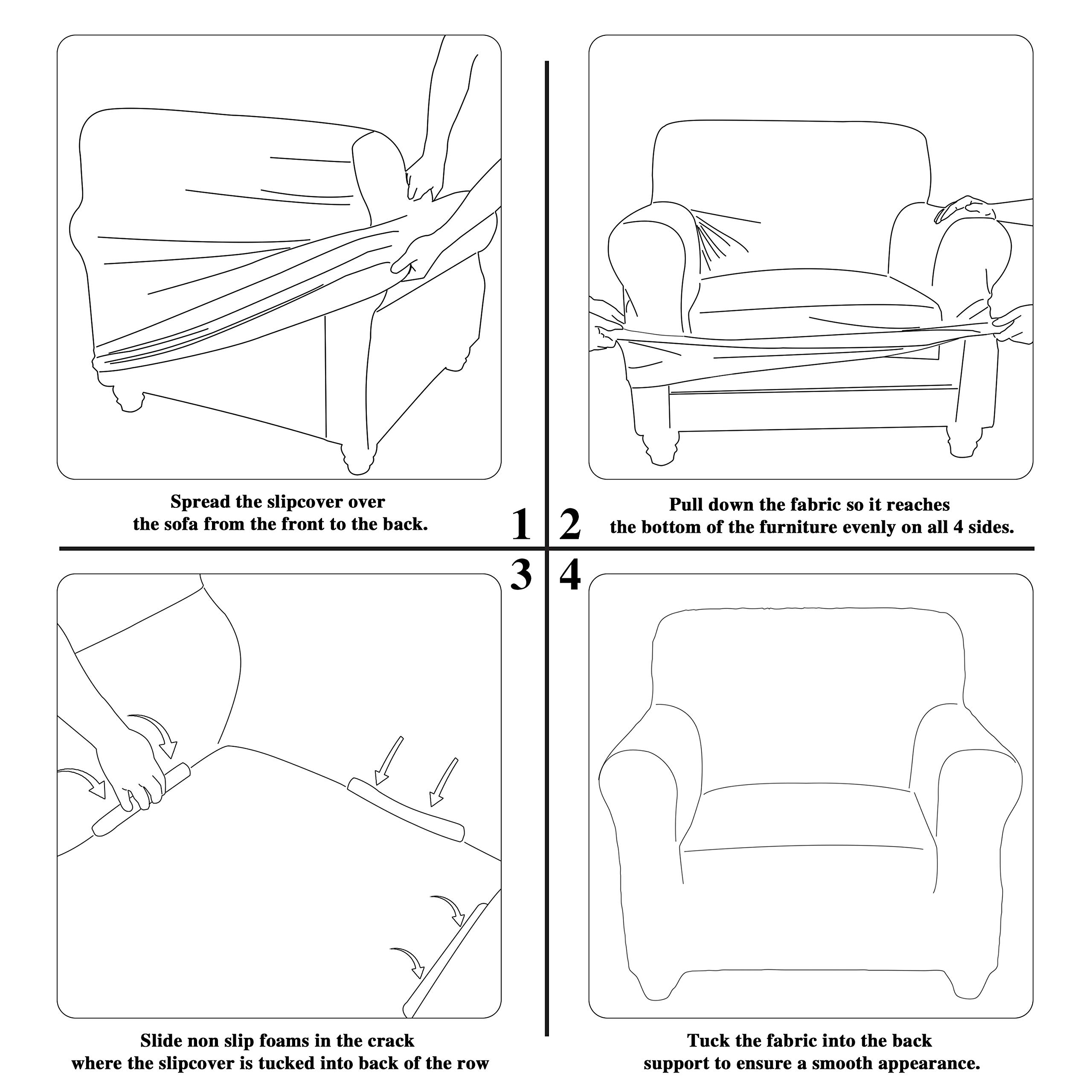 Spread the slipcover over the sofa from the front to the back.

1

2

Pull down the fabric so it reaches the bottom of the furniture evenly on all 4 sides.

3

4

Slide non slip foams in the crack where the slipcover is tucked into back of the row

Tuck the fabric into the back support to ensure a smooth appearance.