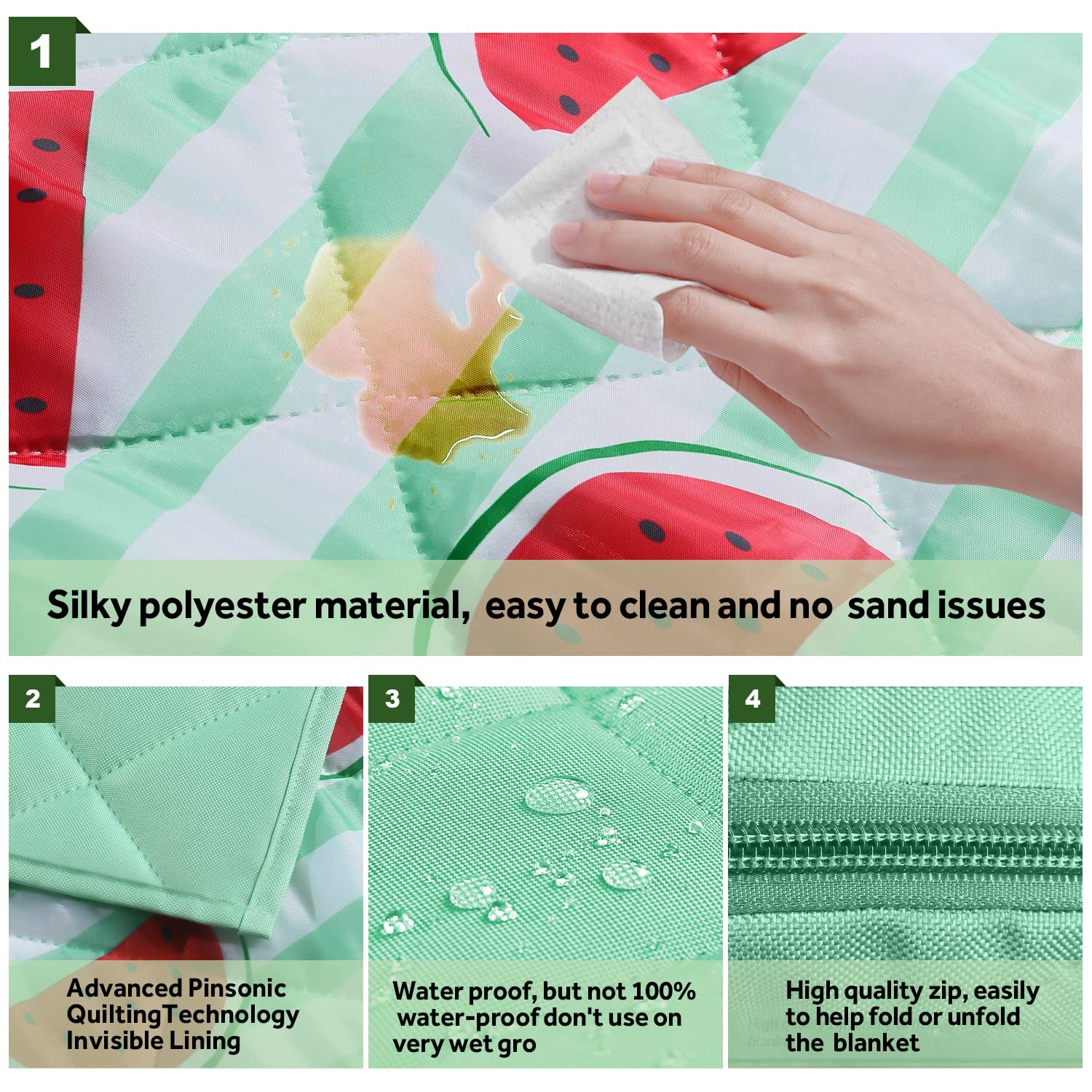 1

Silky polyester material, easy to clean and no sand issues

2

Advanced Pinsonic QuiltingTechnology Invisible Lining

3

Water proof, but not 100% water-proof don't use on very wet gro

4

High quality zip, easily to help fold or unfold the blanket