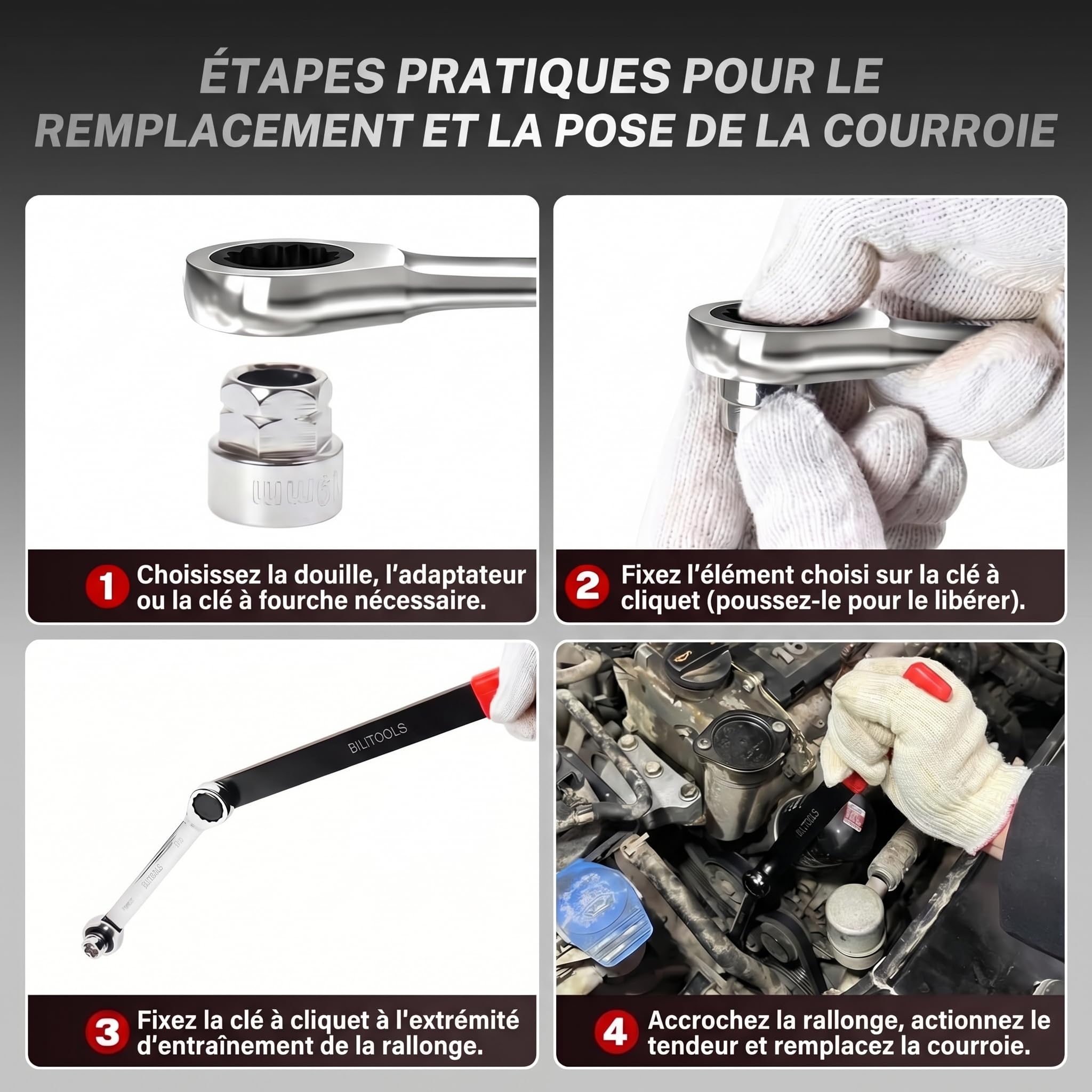 ÉTAPES PRATIQUES POUR LE REMPLACEMENT ET LA POSE DE LA COURROIE

19mm

1 Choisissez la douille, l'adaptateur ou la clé à fourche nécessaire.

2 Fixez l'élément choisi sur la clé à cliquet (poussez-le pour le libérer).

BILITOOLS

BILITOOLS

3 Fixez la clé à cliquet à l'extrémité d'entraînement de la rallonge.

BILITOOLS

4 Accrochez la rallonge, actionnez le tendeur et remplacez la courroie.