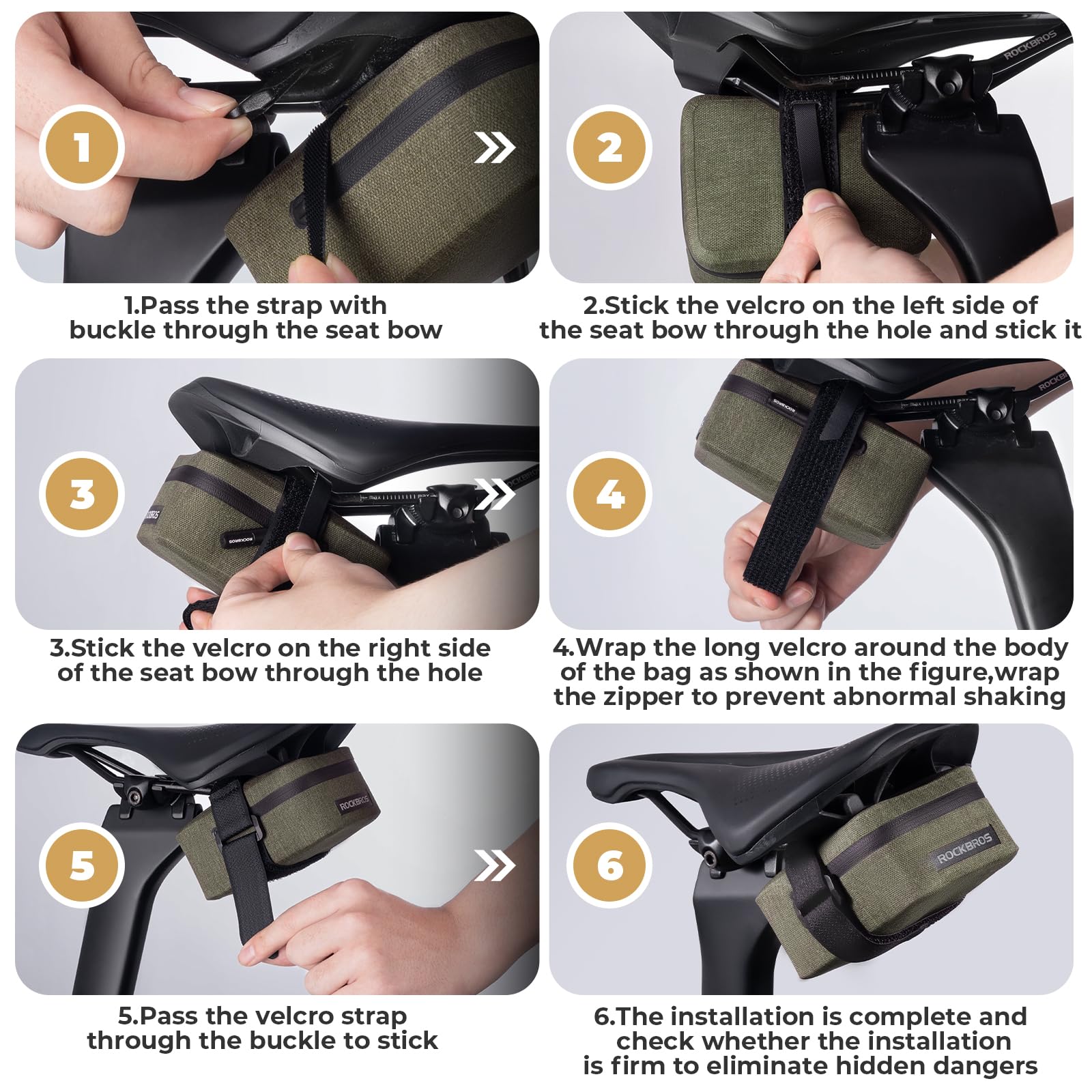 1

1.Pass the strap with buckle through the seat bow

2

ROCKBROS

2.Stick the velcro on the left side of the seat bow through the hole and stick it

3

ROCKBROS

3.Stick the velcro on the right side of the seat bow through the hole

4

ROCKBROS

4.Wrap the long velcro around the body of the bag as shown in the figure,wrap the zipper to prevent abnormal shaking

5

ROCKBROS

5.Pass the velcro strap through the buckle to stick

6

ROCKBROS

6.The installation is complete and check whether the installation is firm to eliminate hidden dangers