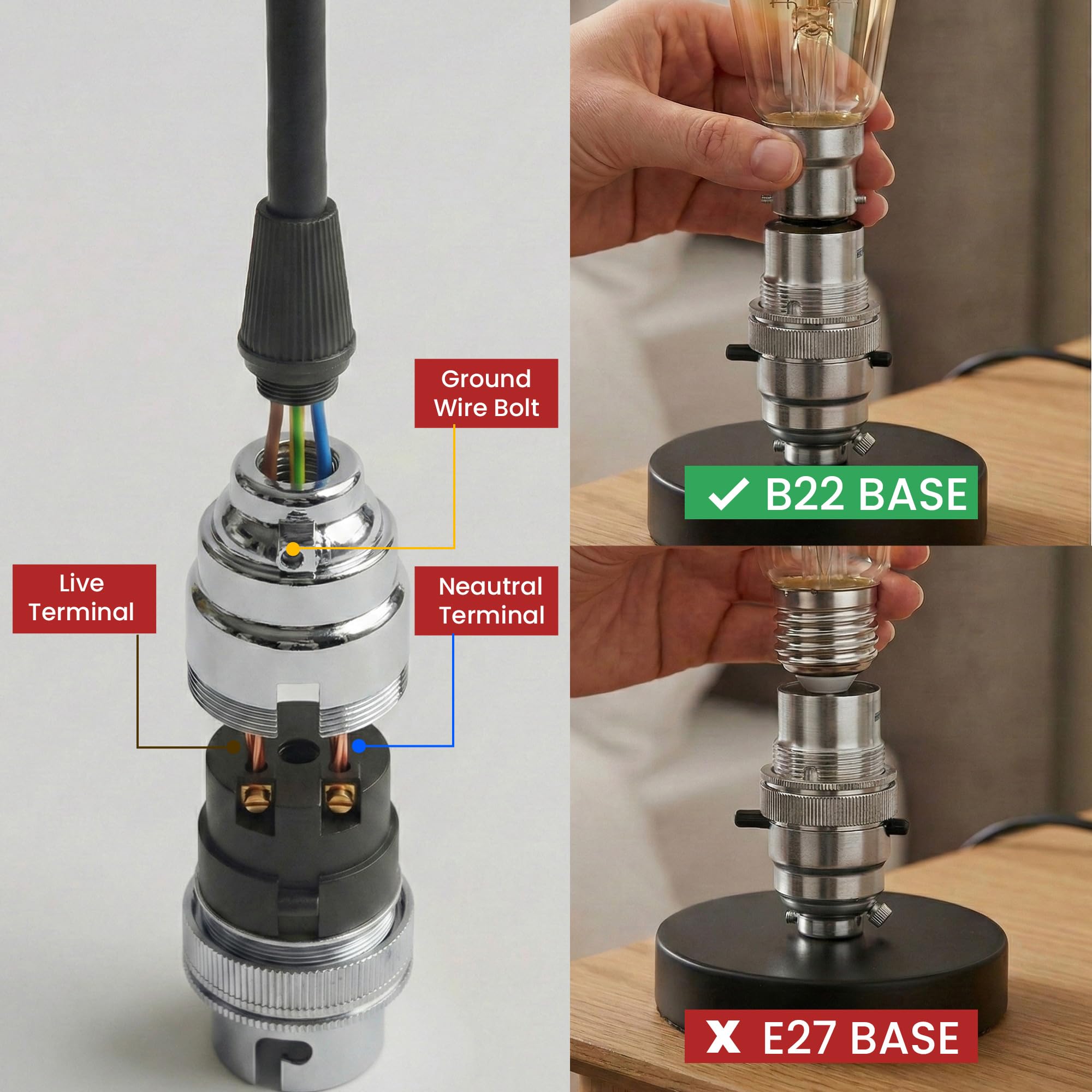 Ground Wire Bolt

Live Terminal

Neautral Terminal

✓ B22 BASE

X E27 BASE