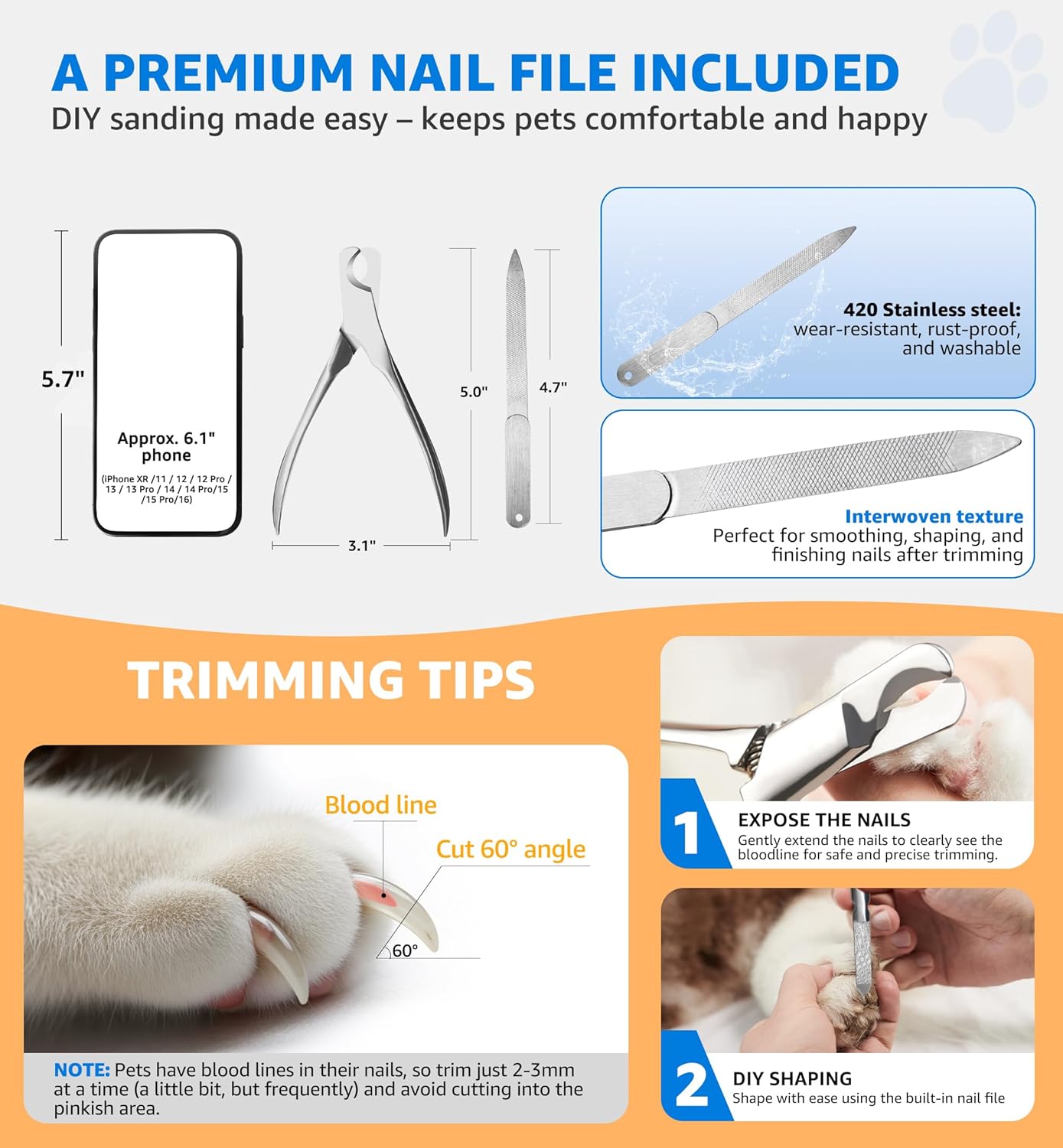 A PREMIUM NAIL FILE INCLUDED
DIY sanding made easy – keeps pets comfortable and happy

5.7"

Approx. 6.1" phone
(iPhone XR /11 / 12 / 12 Pro / 13 / 13 Pro / 14 / 14 Pro/15 /15 Pro/16)

3.1"

5.0"

4.7"

420 Stainless steel:
wear-resistant, rust-proof, and washable

Interwoven texture
Perfect for smoothing, shaping, and finishing nails after trimming

TRIMMING TIPS

Blood line

Cut 60° angle

60°

NOTE: Pets have blood lines in their nails, so trim just 2-3mm at a time (a little bit, but frequently) and avoid cutting into the pinkish area.

1
EXPOSE THE NAILS
Gently extend the nails to clearly see the bloodline for safe and precise trimming.

2
DIY SHAPING
Shape with ease using the built-in nail file