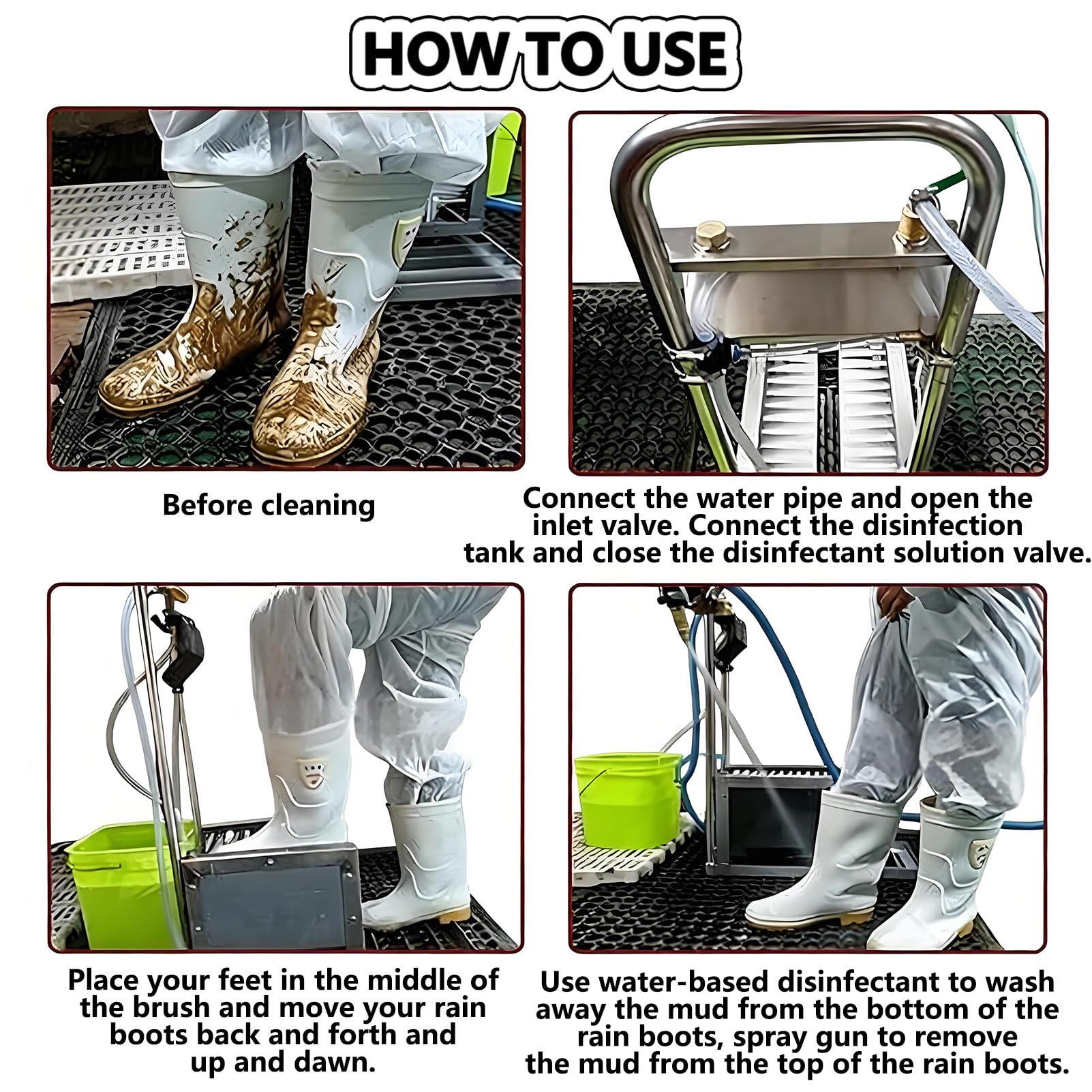 HOW TO USE

Before cleaning

Connect the water pipe and open the inlet valve. Connect the disinfection tank and close the disinfectant solution valve.

Place your feet in the middle of the brush and move your rain boots back and forth and up and dawn.

Use water-based disinfectant to wash away the mud from the bottom of the rain boots, spray gun to remove the mud from the top of the rain boots.