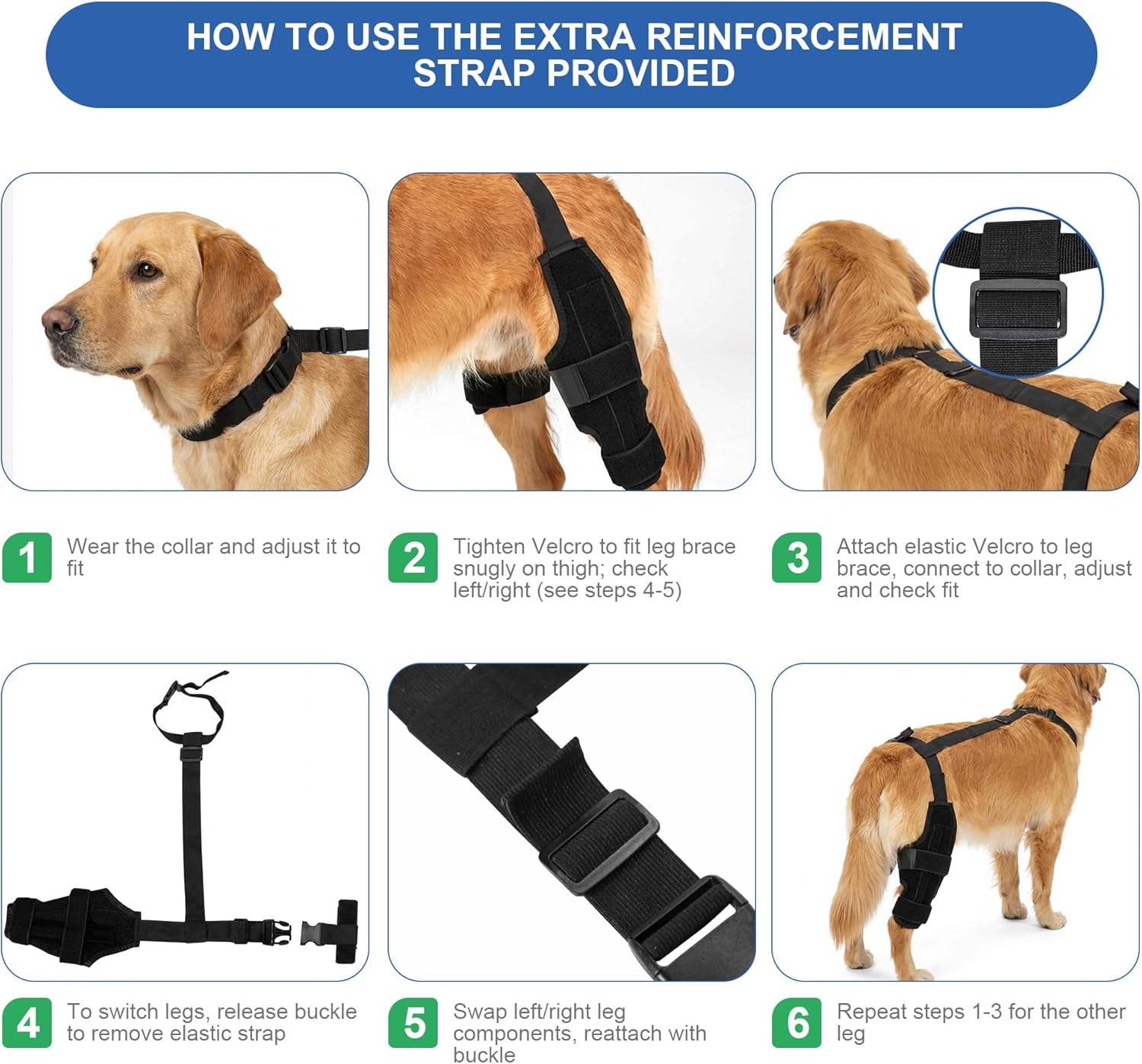 HOW TO USE THE EXTRA REINFORCEMENT STRAP PROVIDED

1 Wear the collar and adjust it to fit

2 Tighten Velcro to fit leg brace snugly on thigh; check left/right (see steps 4-5)

3 Attach elastic Velcro to leg brace, connect to collar, adjust and check fit

4 To switch legs, release buckle to remove elastic strap

5 Swap left/right leg components, reattach with buckle

6 Repeat steps 1-3 for the other leg