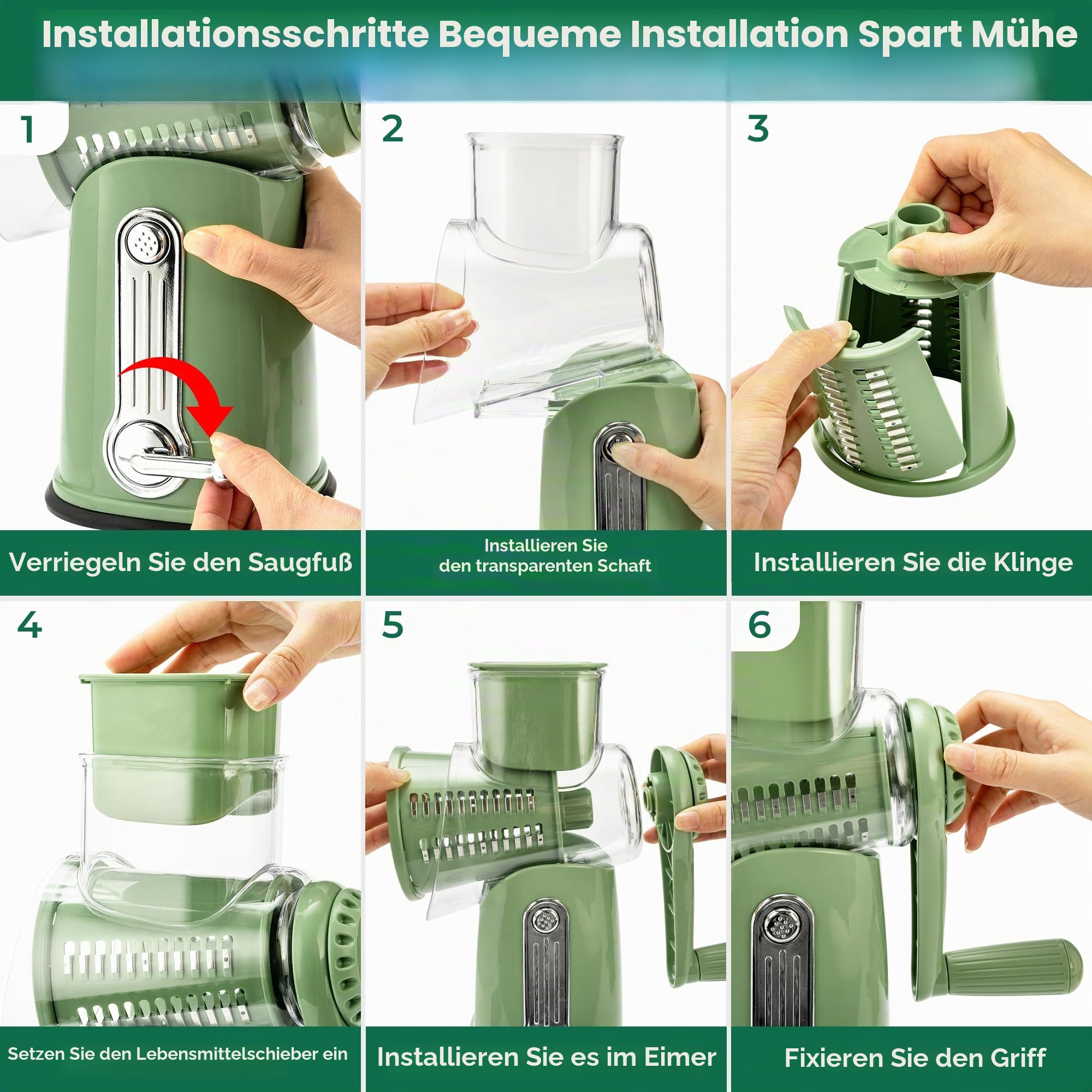 Installationsschritte Bequeme Installation Spart Mühe

1

Verriegeln Sie den Saugfuß

2

Installieren Sie den transparenten Schaft

3

Installieren Sie die Klinge

4

Setzen Sie den Lebensmittelschieber ein

5

Installieren Sie es im Eimer

6

Fixieren Sie den Griff