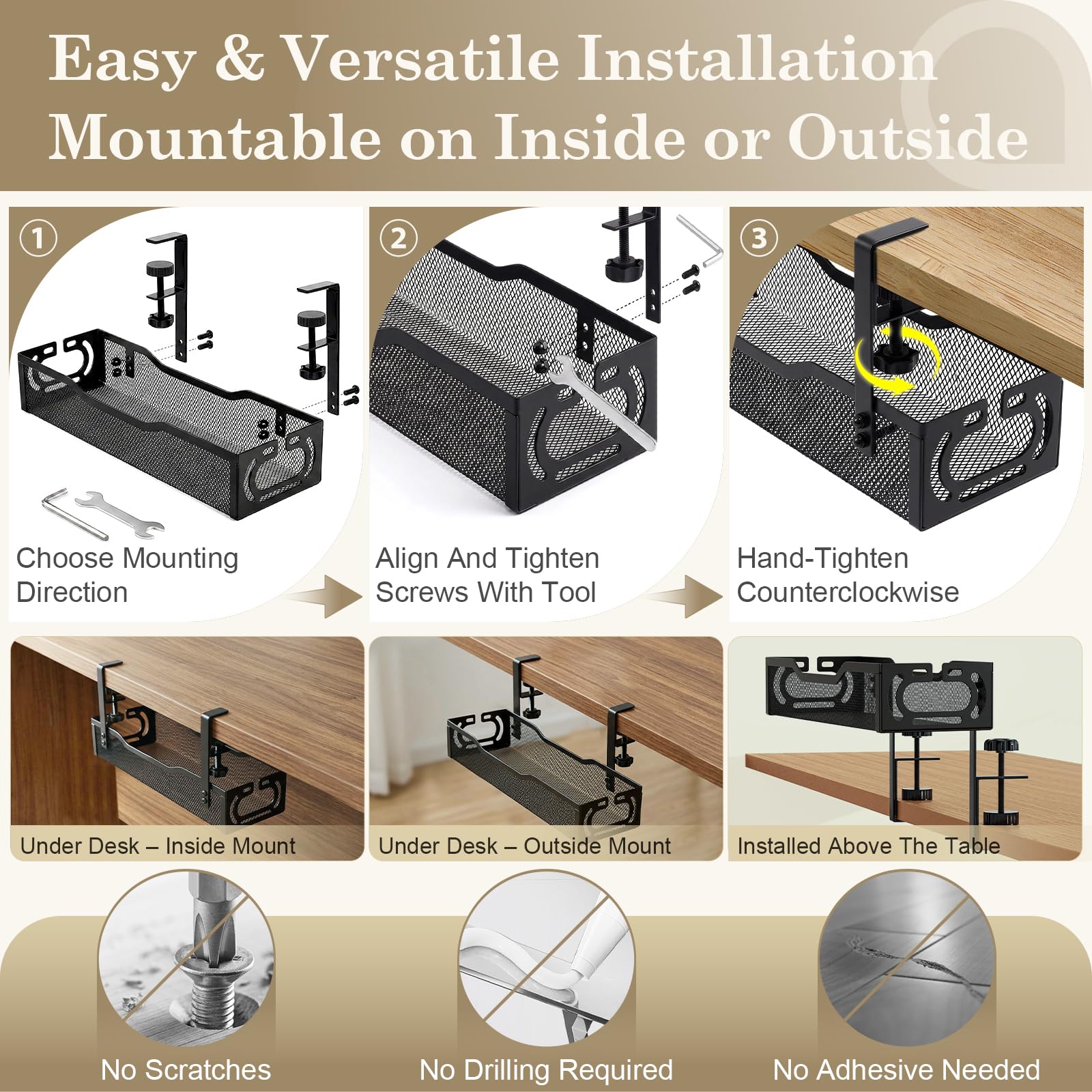 Easy & Versatile Installation
Mountable on Inside or Outside

①
Choose Mounting Direction

②
Align And Tighten Screws With Tool

③
Hand-Tighten Counterclockwise

Under Desk – Inside Mount

Under Desk – Outside Mount

Installed Above The Table

No Scratches

No Drilling Required

No Adhesive Needed