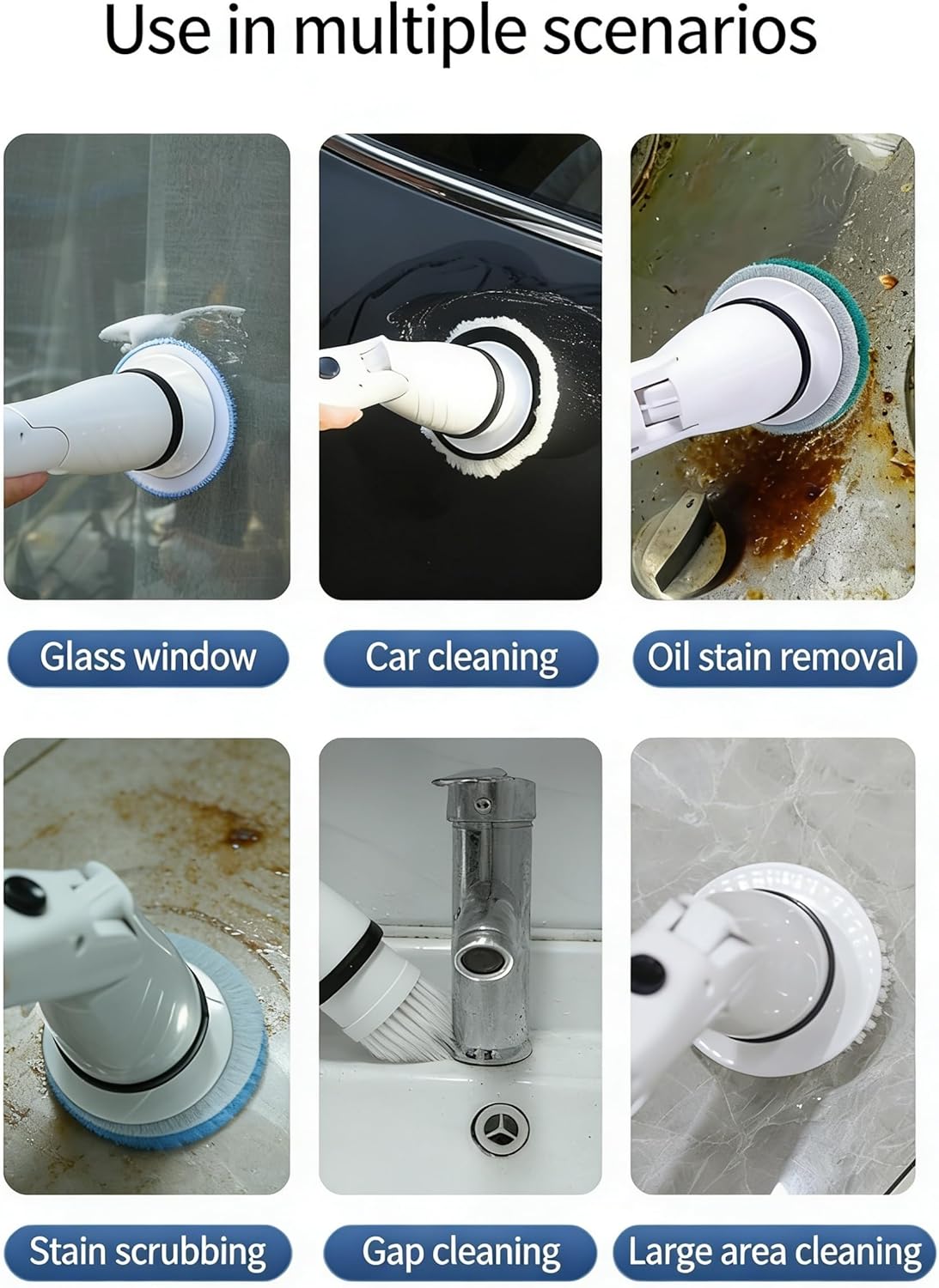 Use in multiple scenarios

Glass window

Car cleaning

Oil stain removal

Stain scrubbing

Gap cleaning

Large area cleaning