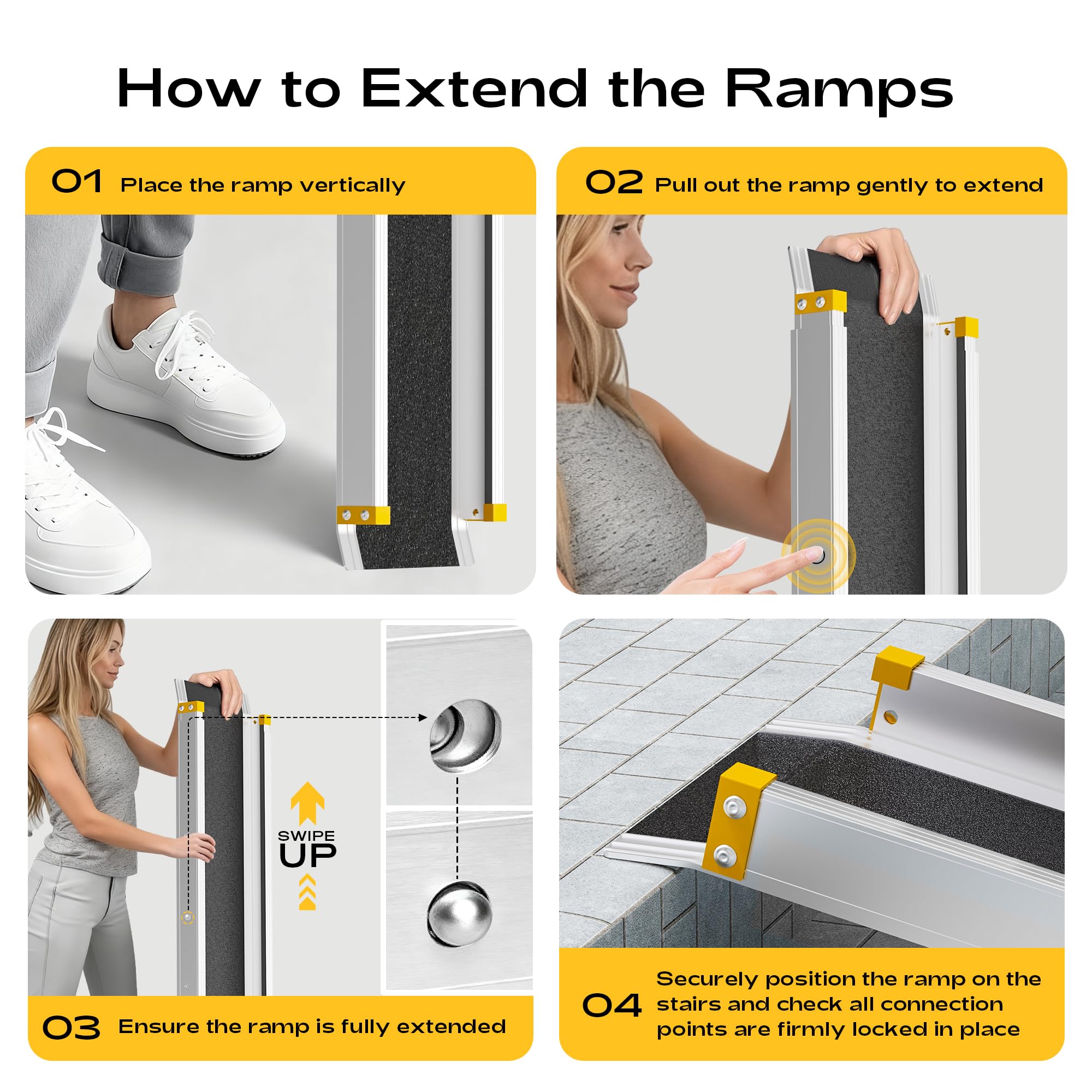 How to Extend the Ramps

01 Place the ramp vertically

02 Pull out the ramp gently to extend

SWIPE UP

03 Ensure the ramp is fully extended

04 Securely position the ramp on the stairs and check all connection points are firmly locked in place