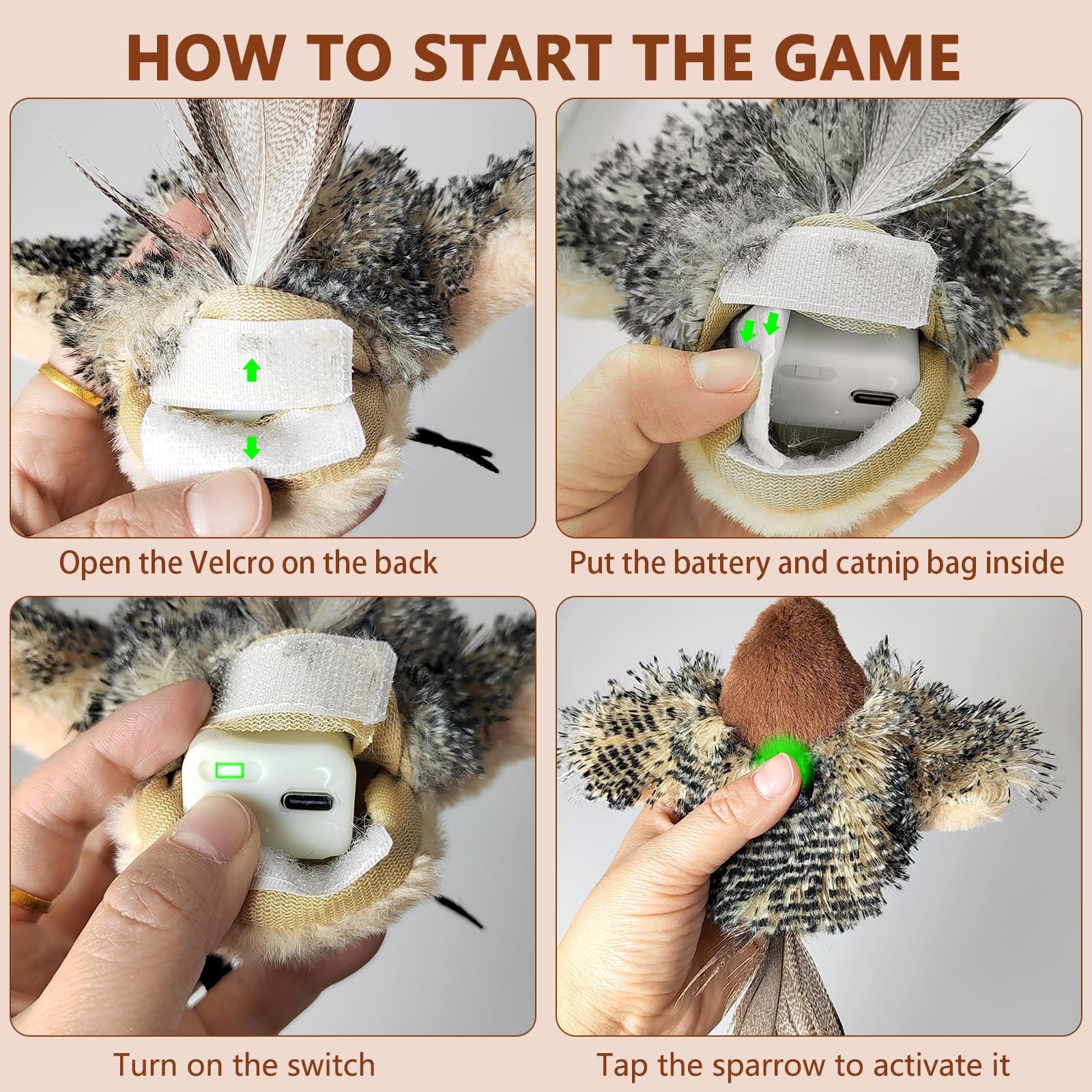 HOW TO START THE GAME

Open the Velcro on the back

Put the battery and catnip bag inside

Turn on the switch

Tap the sparrow to activate it