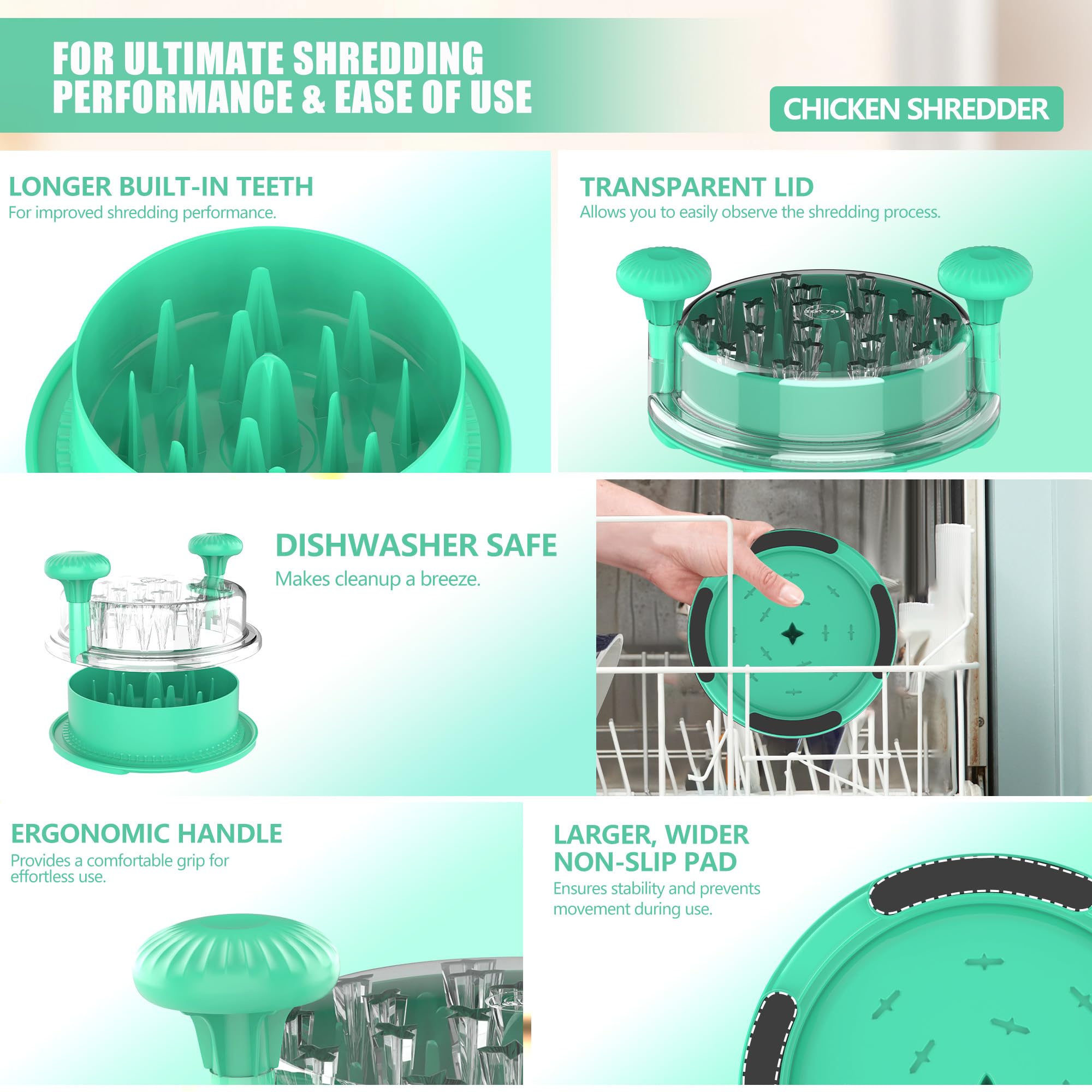 FOR ULTIMATE SHREDDING PERFORMANCE & EASE OF USE

CHICKEN SHREDDER

LONGER BUILT-IN TEETH
For improved shredding performance.

TRANSPARENT LID
Allows you to easily observe the shredding process.

DISHWASHER SAFE
Makes cleanup a breeze.

ERGONOMIC HANDLE
Provides a comfortable grip for effortless use.

LARGER, WIDER NON-SLIP PAD
Ensures stability and prevents movement during use.