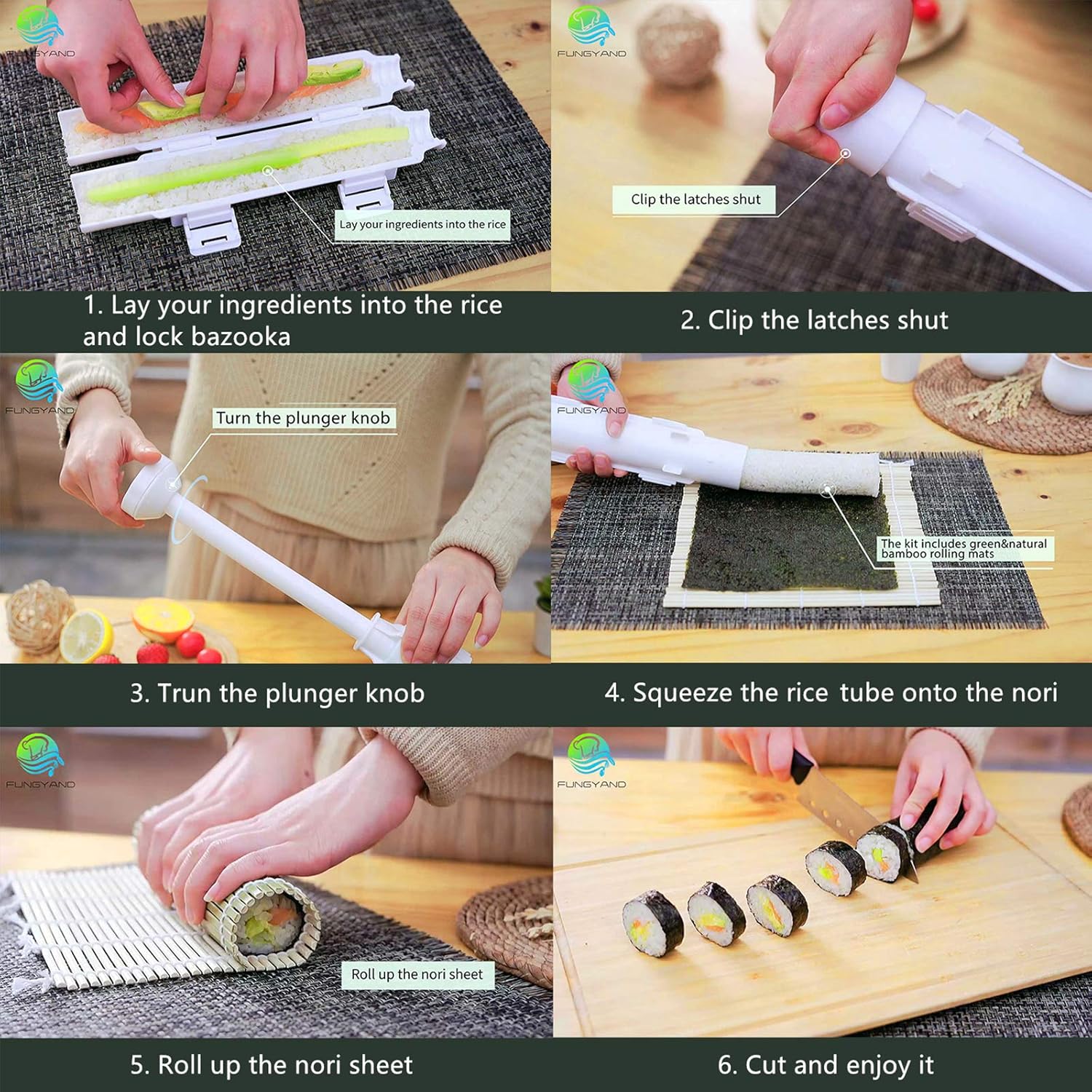 FUNGYAND

Lay your ingredients into the rice

1. Lay your ingredients into the rice and lock bazooka

FUNGYAND

Clip the latches shut

2. Clip the latches shut

FUNGYAND

Turn the plunger knob

3. Trun the plunger knob

FUNGYAND

The kit includes green&natural bamboo rolling mats

4. Squeeze the rice tube onto the nori

FUNGYAND

Roll up the nori sheet

5. Roll up the nori sheet

FUNGYAND

6. Cut and enjoy it