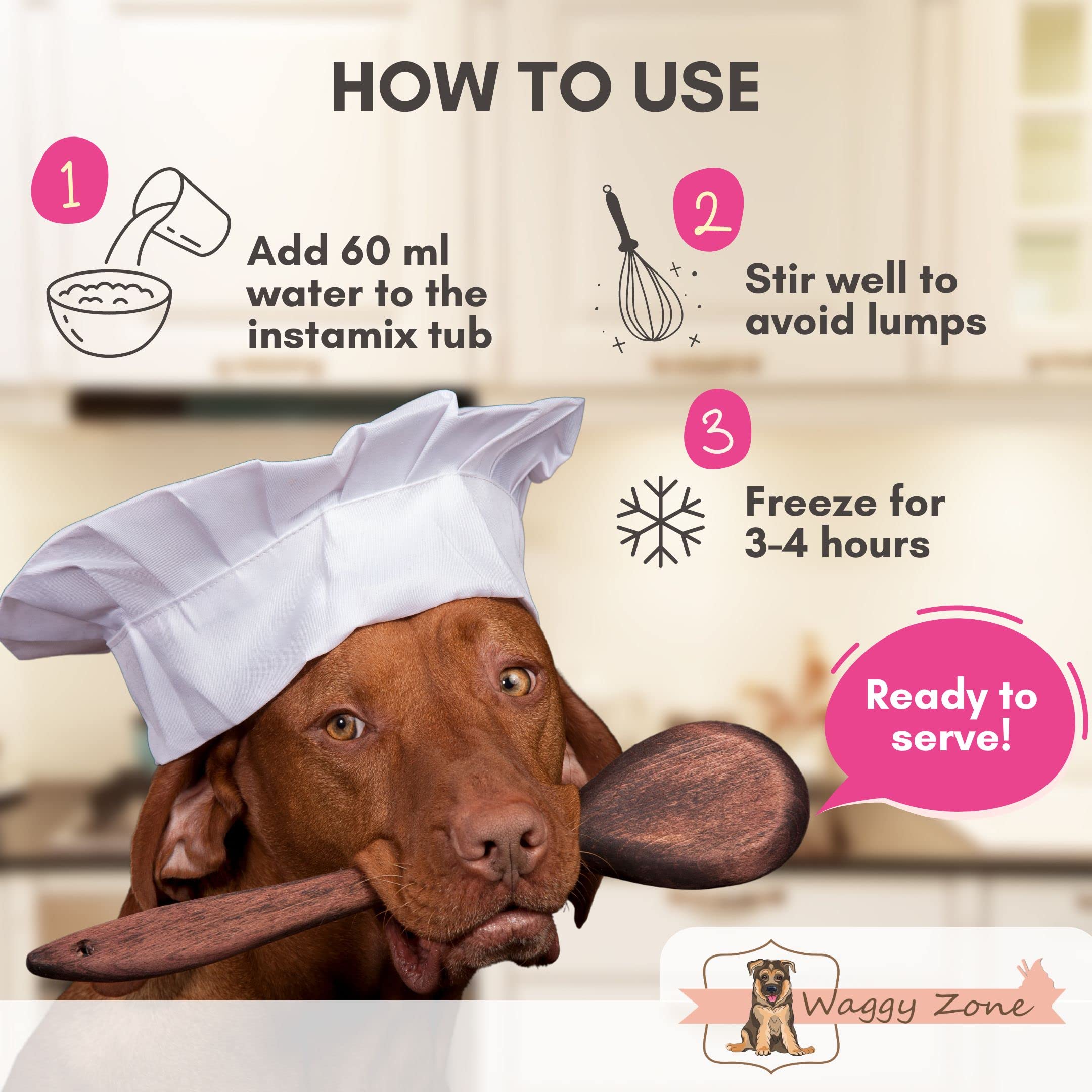 HOW TO USE

1

Add 60 ml water to the instamix tub

2

Stir well to avoid lumps

3

Freeze for 3-4 hours

Ready to serve!

Waggy Zone