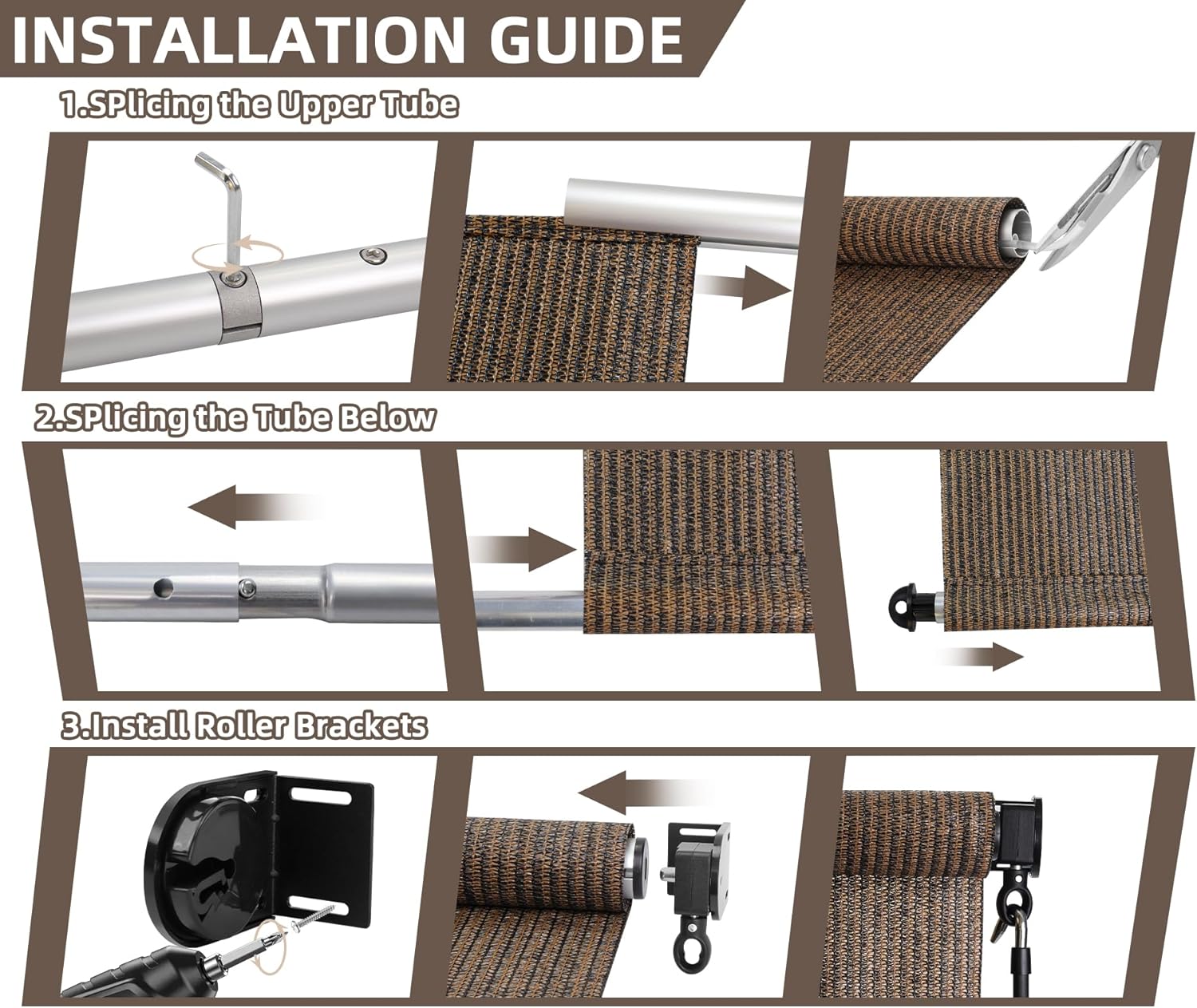 INSTALLATION GUIDE

1.SPlicing the Upper Tube

2.SPlicing the Tube Below

3.Install Roller Brackets